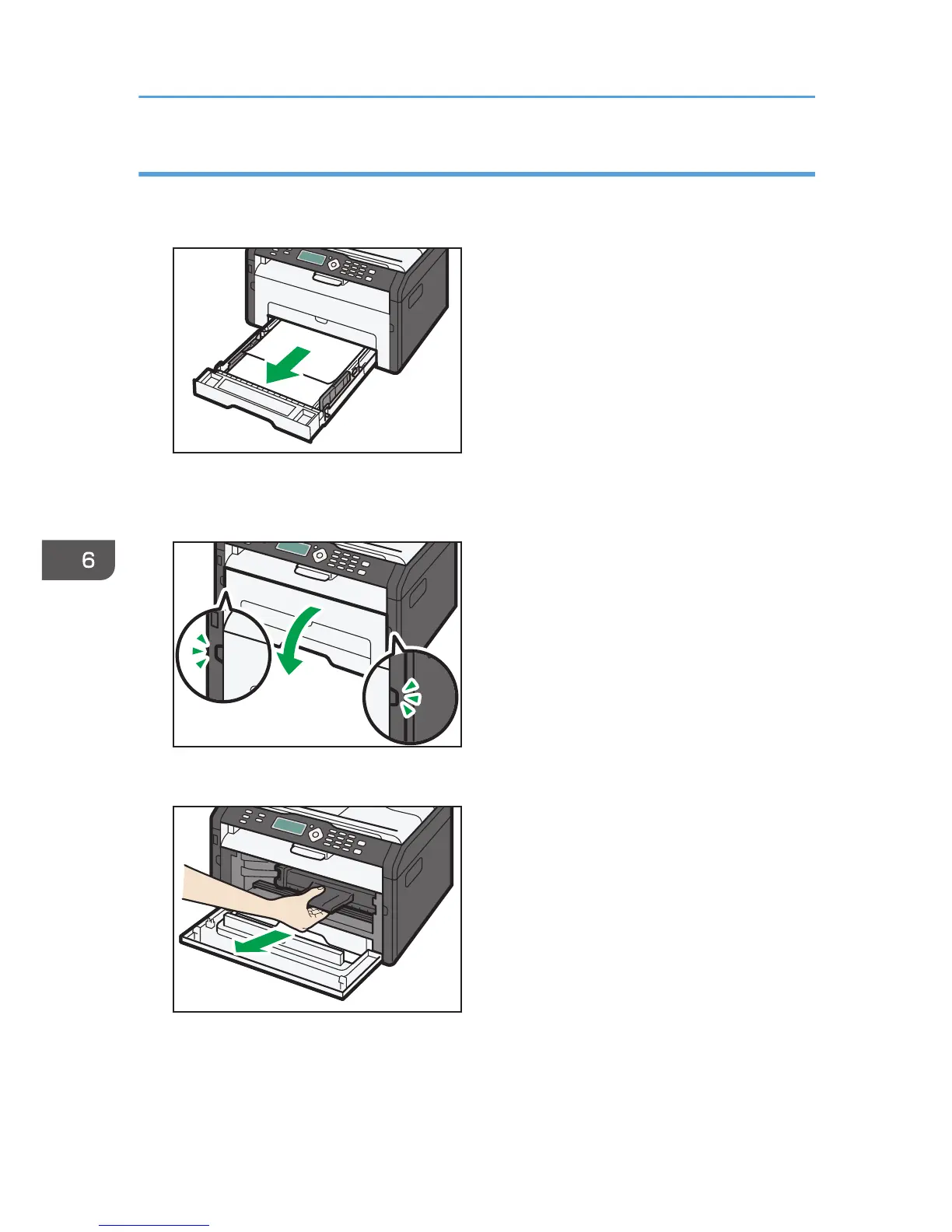 6