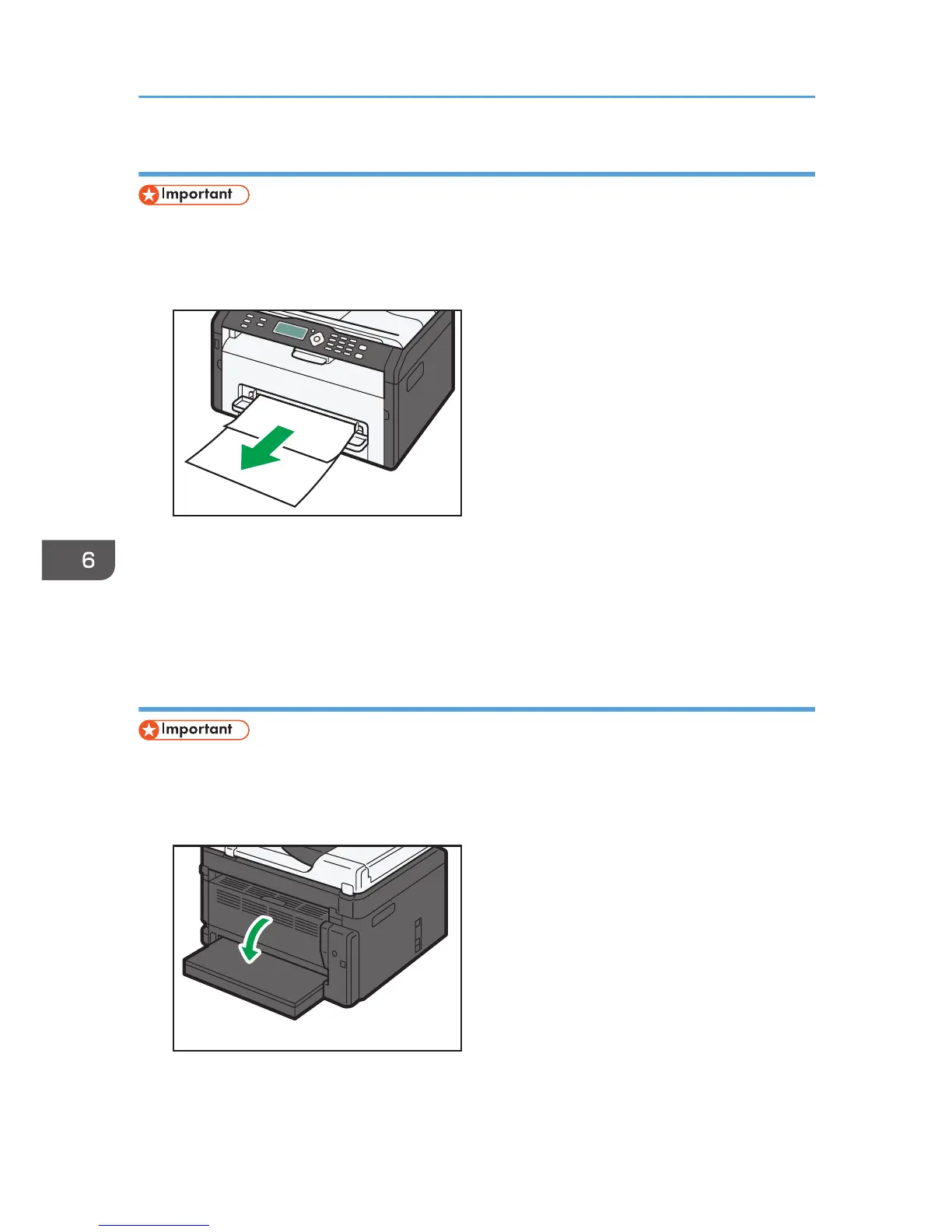 Important

6

Important