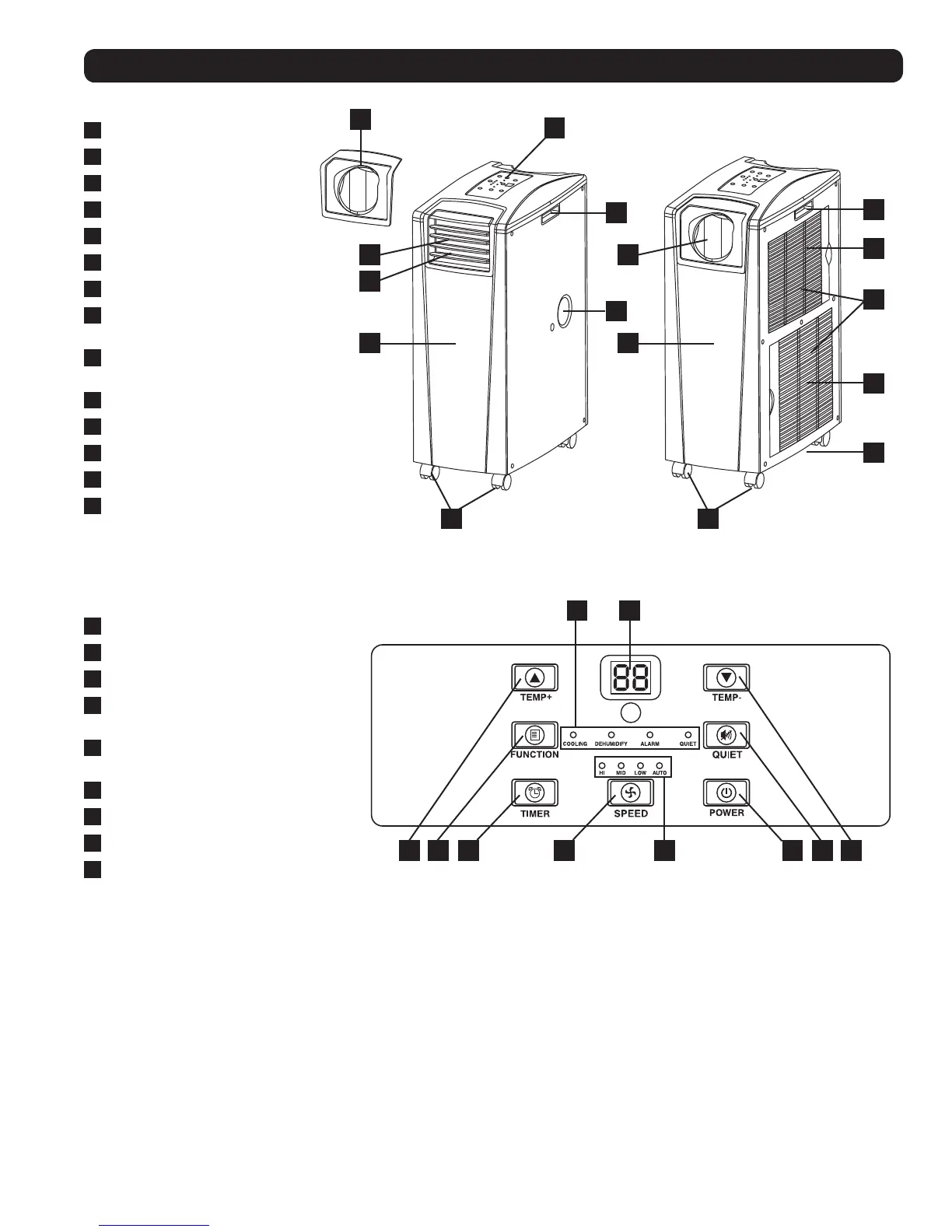 88

TEMP+

TEMP-

COOLING DEHUMIDIFY ALARM QUIET

FUNCTION

QUIET

HI MID LOW AUTO

TIMER

SPEED

POWER