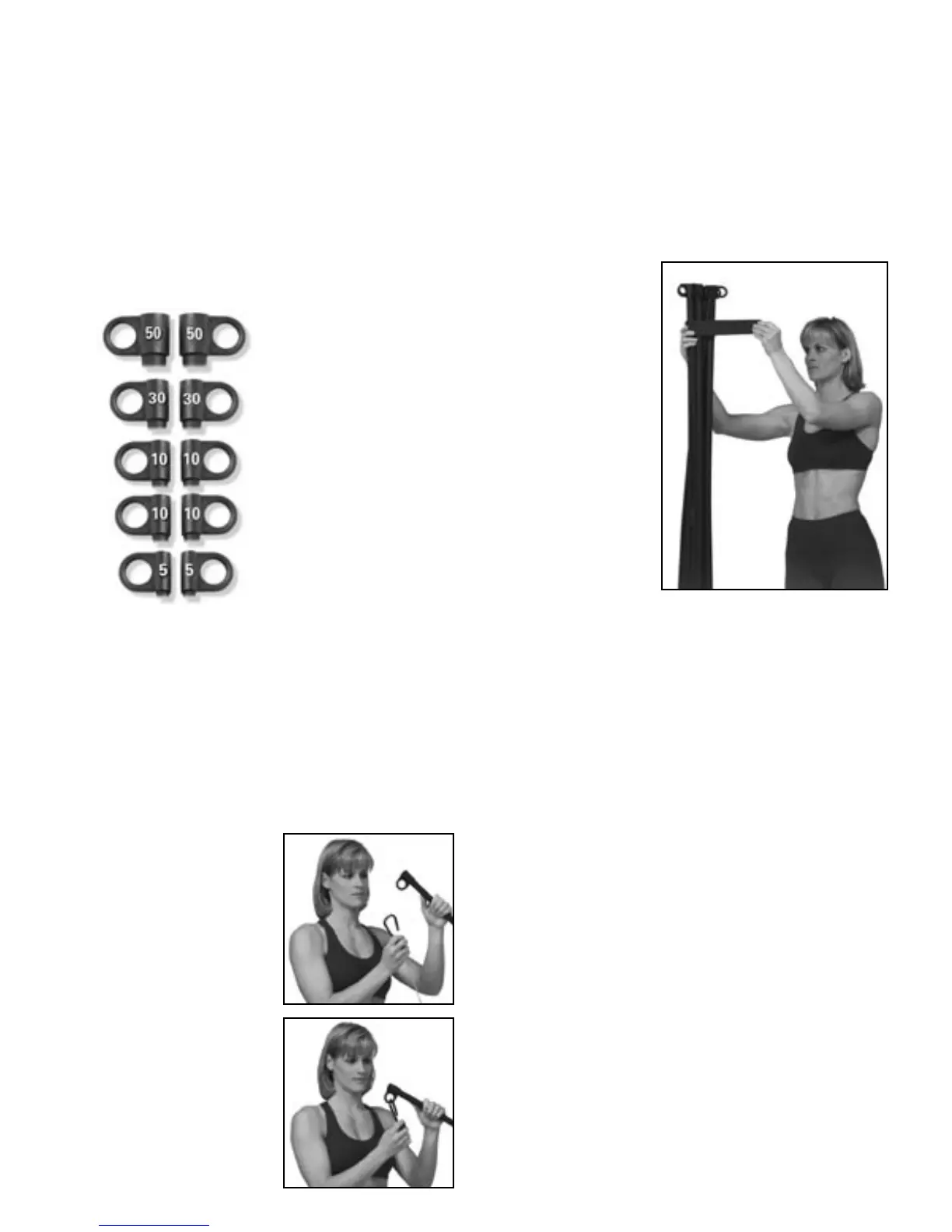 50 50
30 30
10 10
10 10
5 5