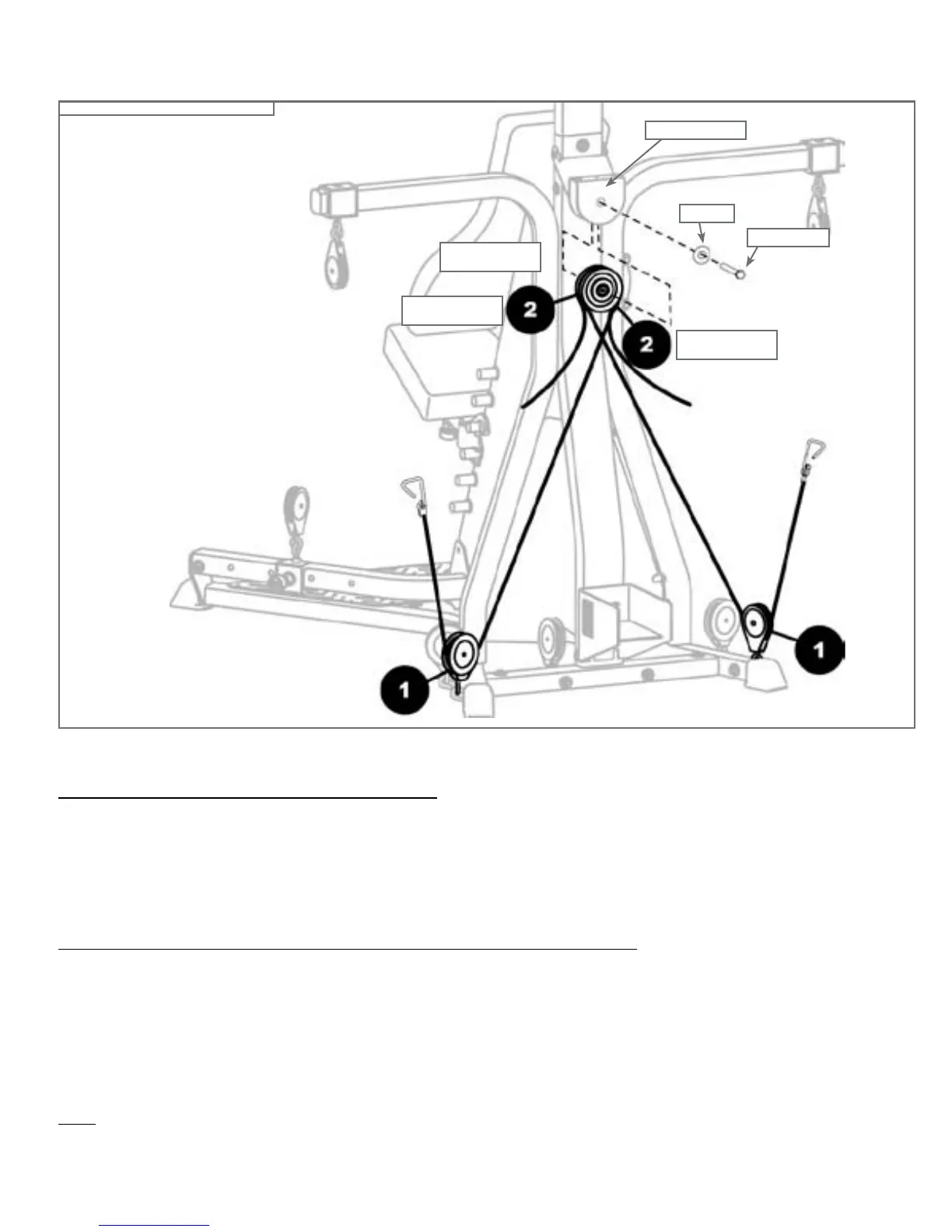 2

2

1

1