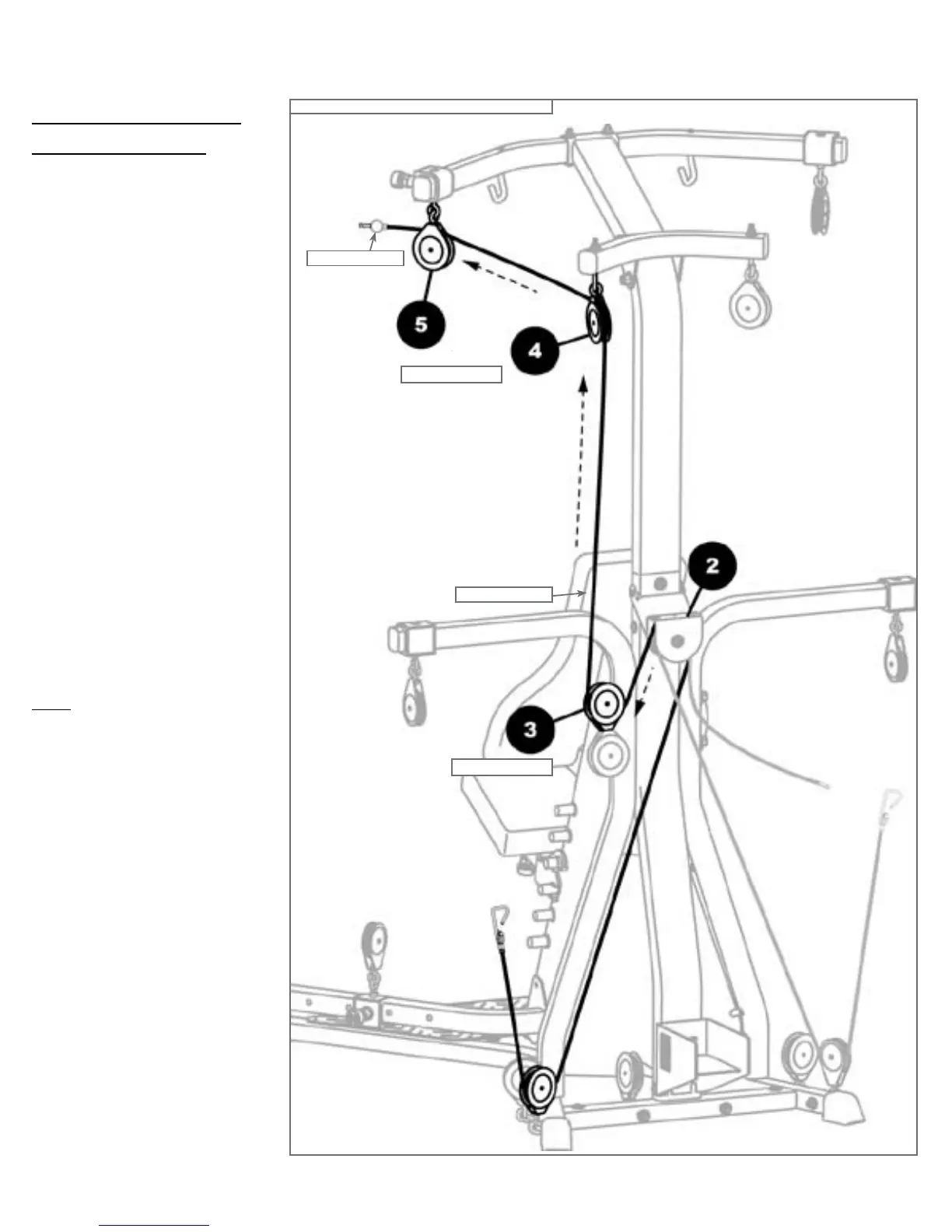 5

4

2

3