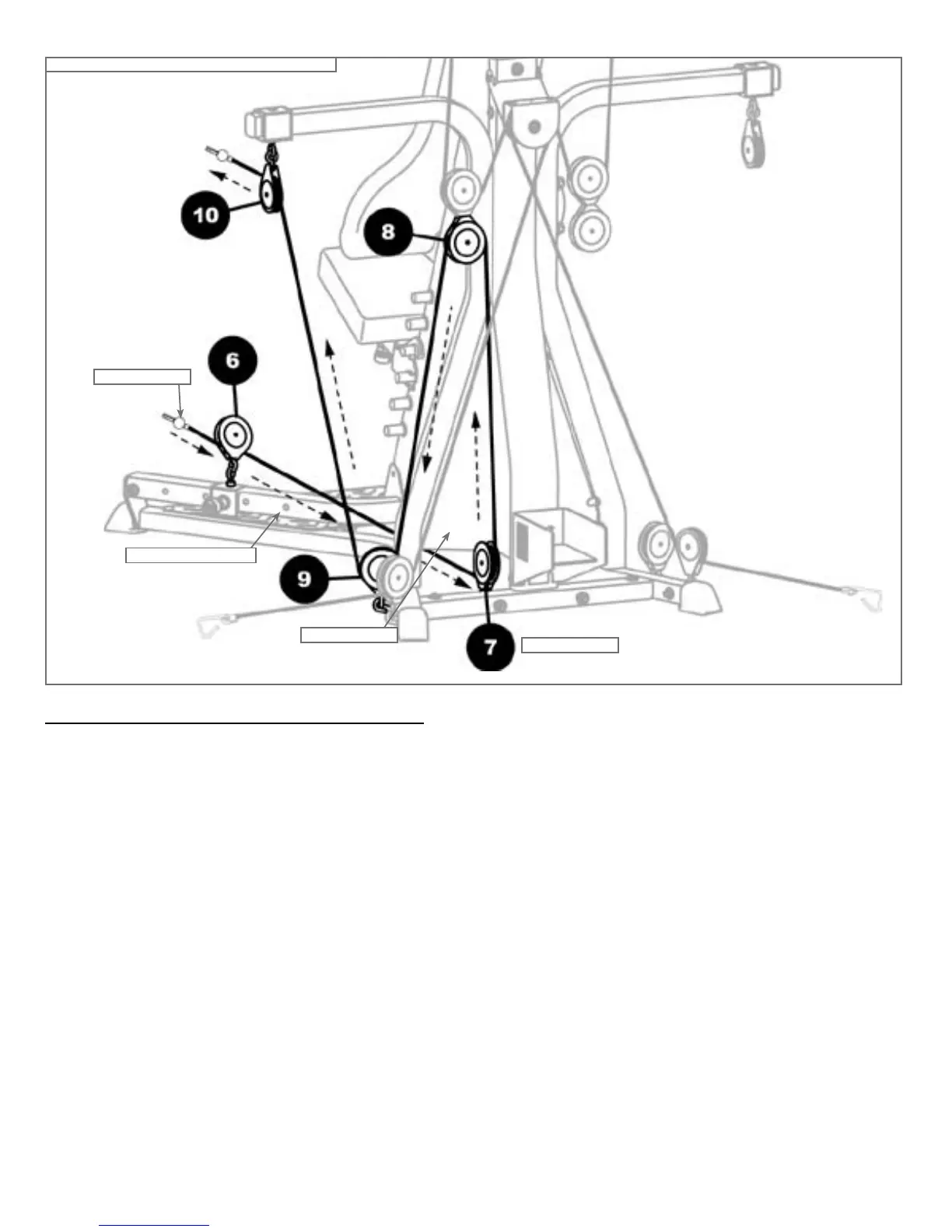 10

8

6

9

7