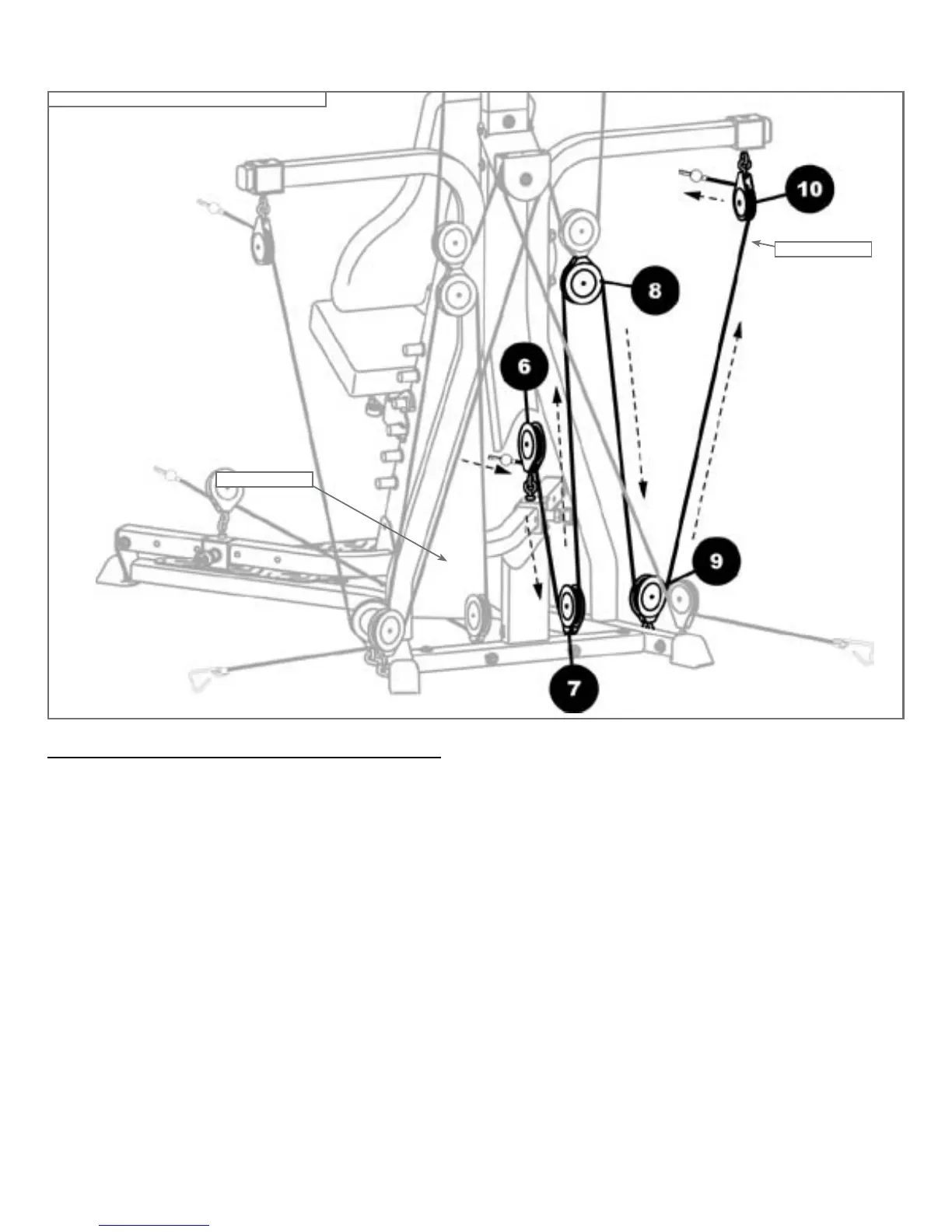 10

8

6

9

7