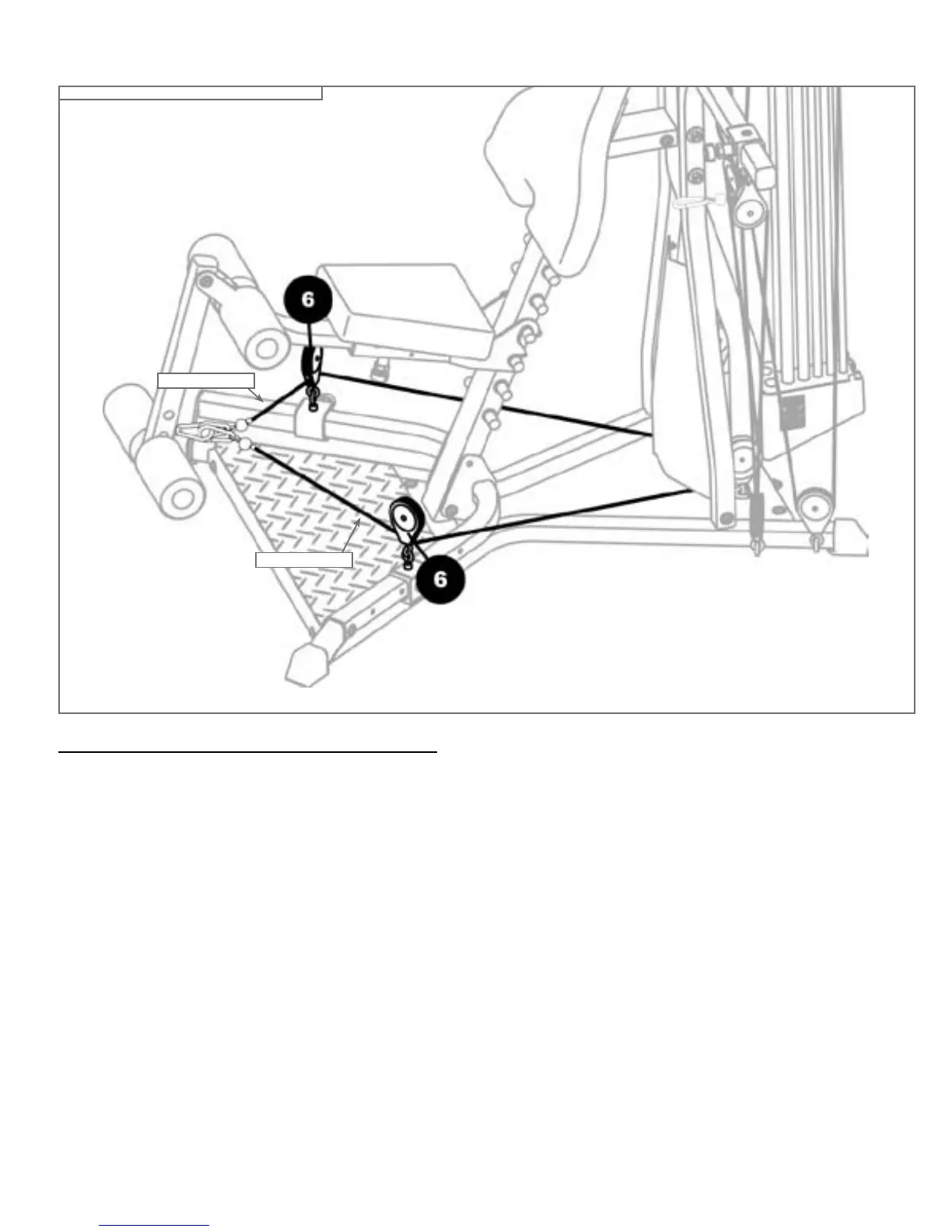 6

6