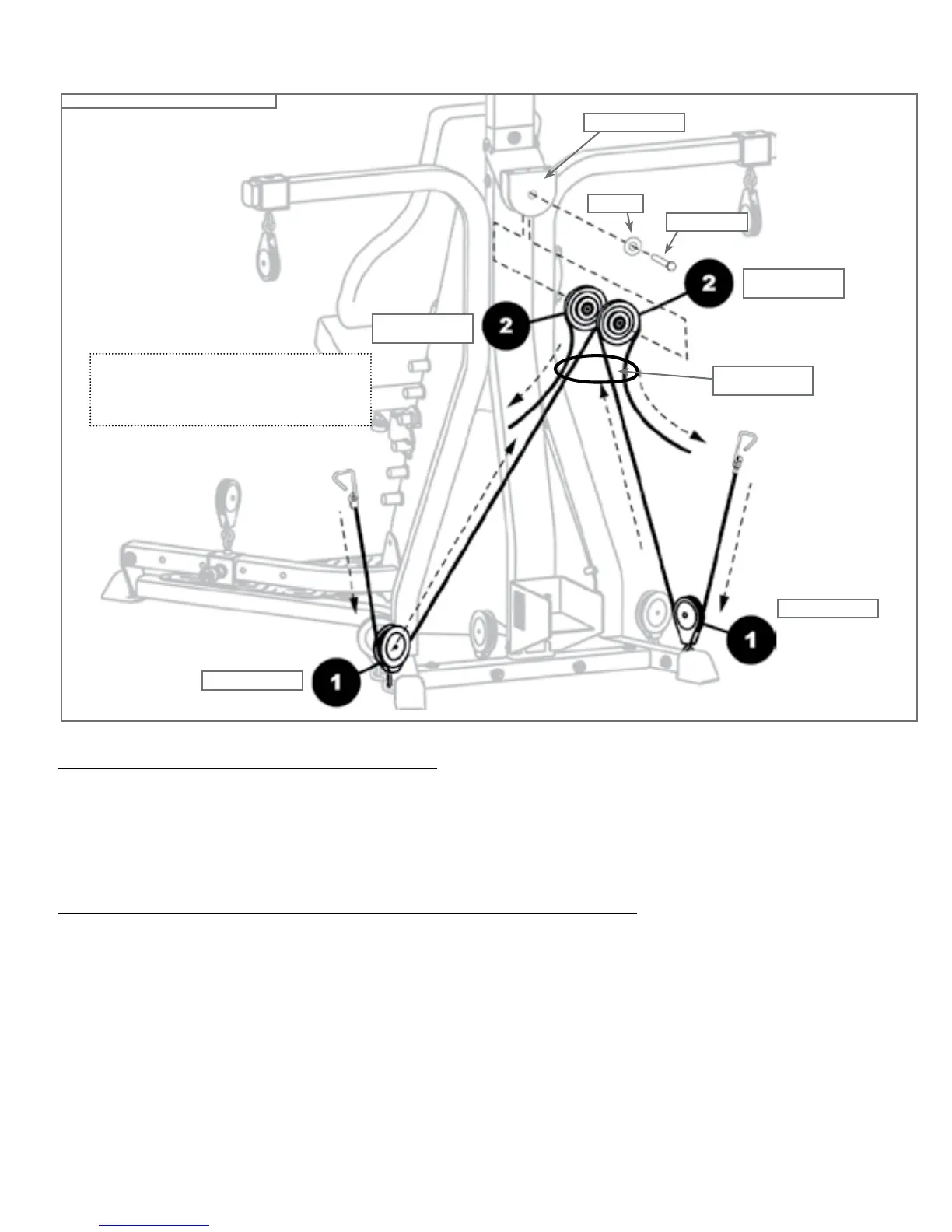 2

2

1

1