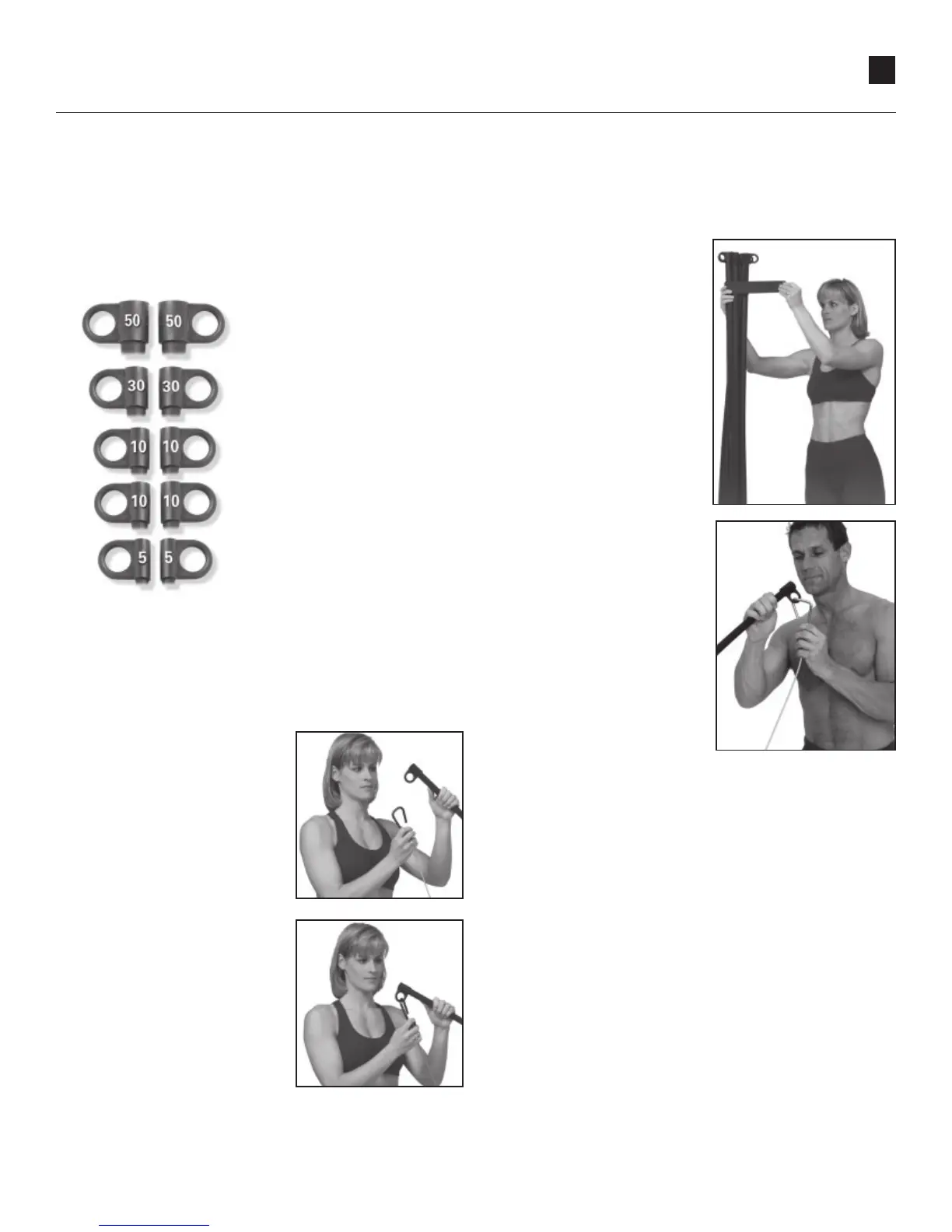 50 50
30 30
10 10
10 10
5 5