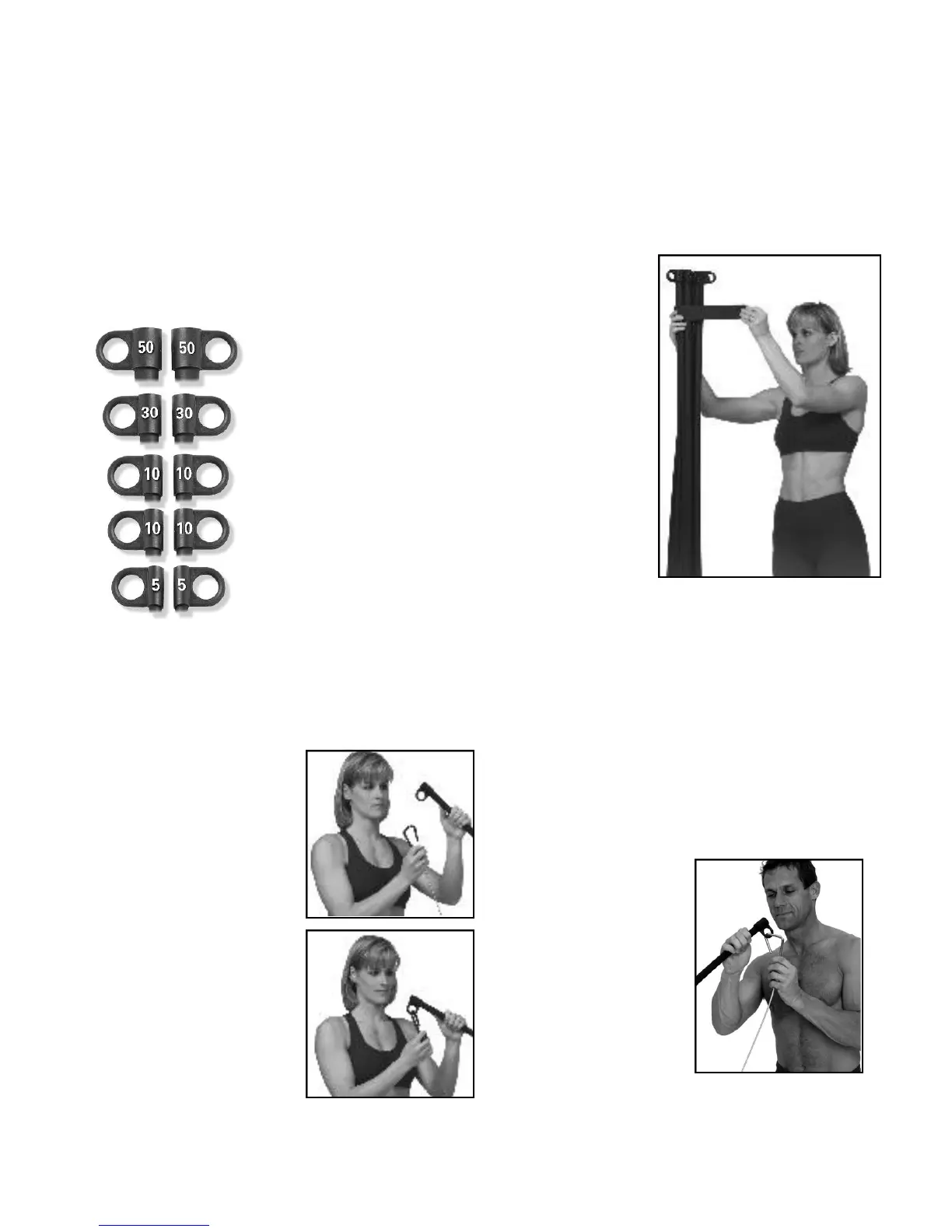 50 50
30 30
10 10
10 10
5 5