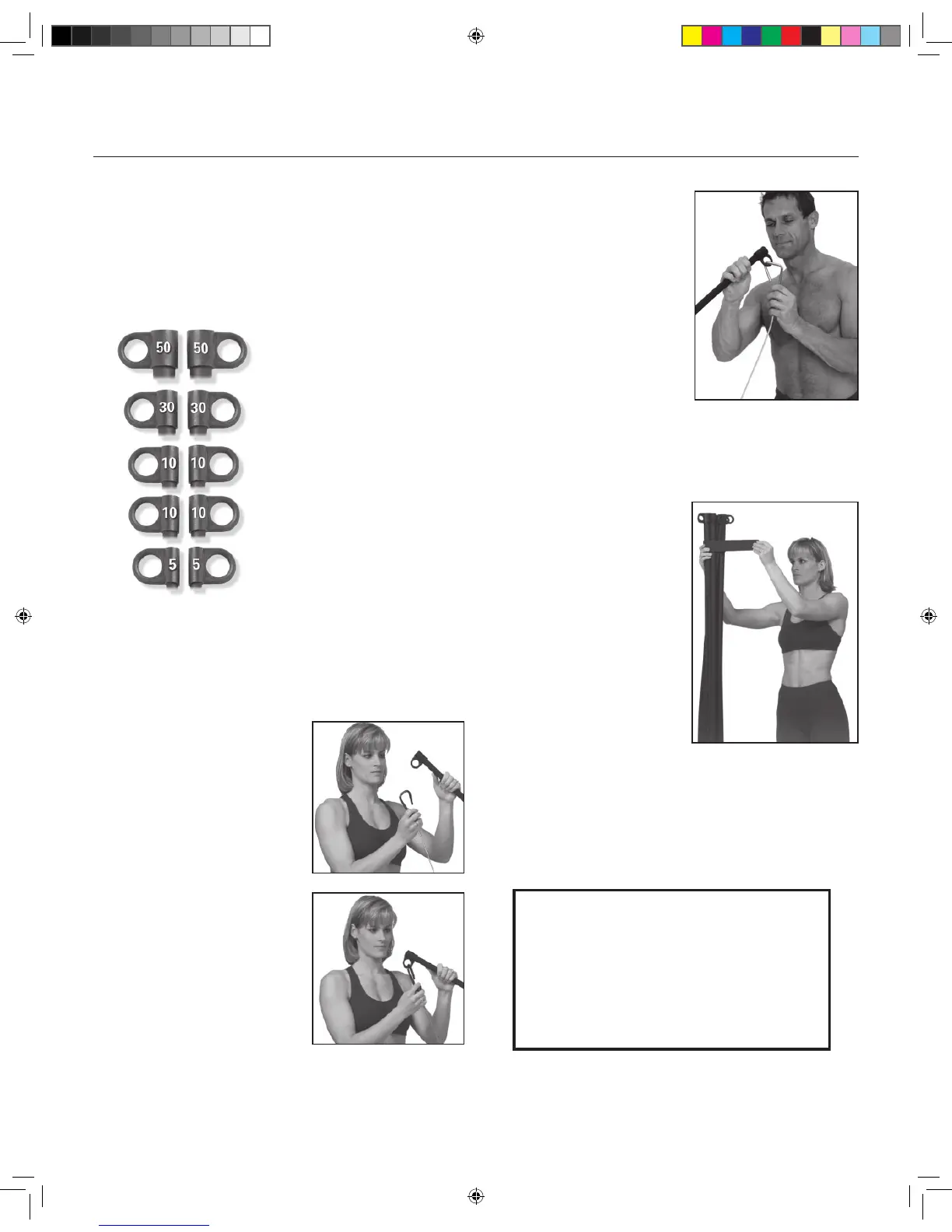 50 50

30 30

10 10

10 10

5 5