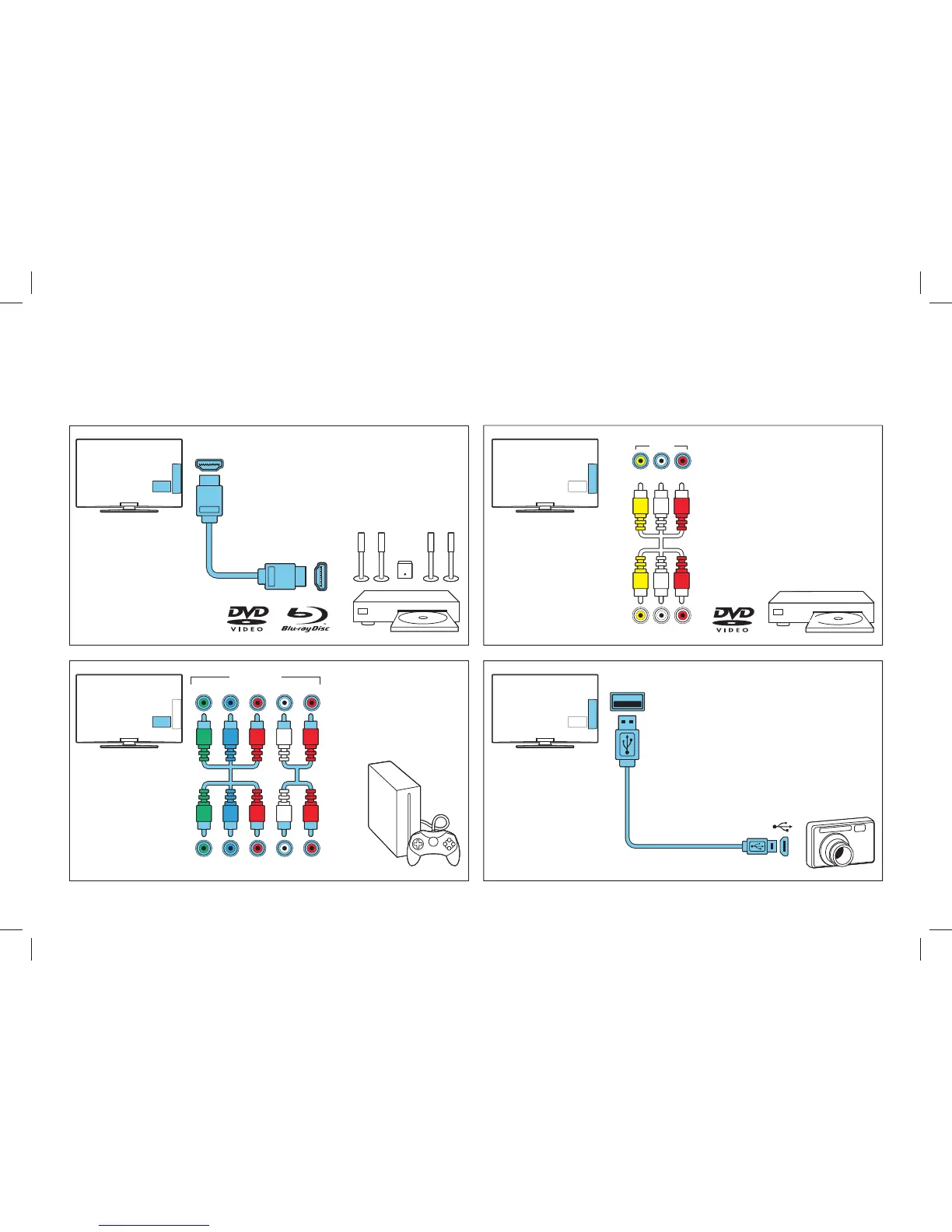 DVD VIDEO

Blu-ray Disc

DVD VIDEO