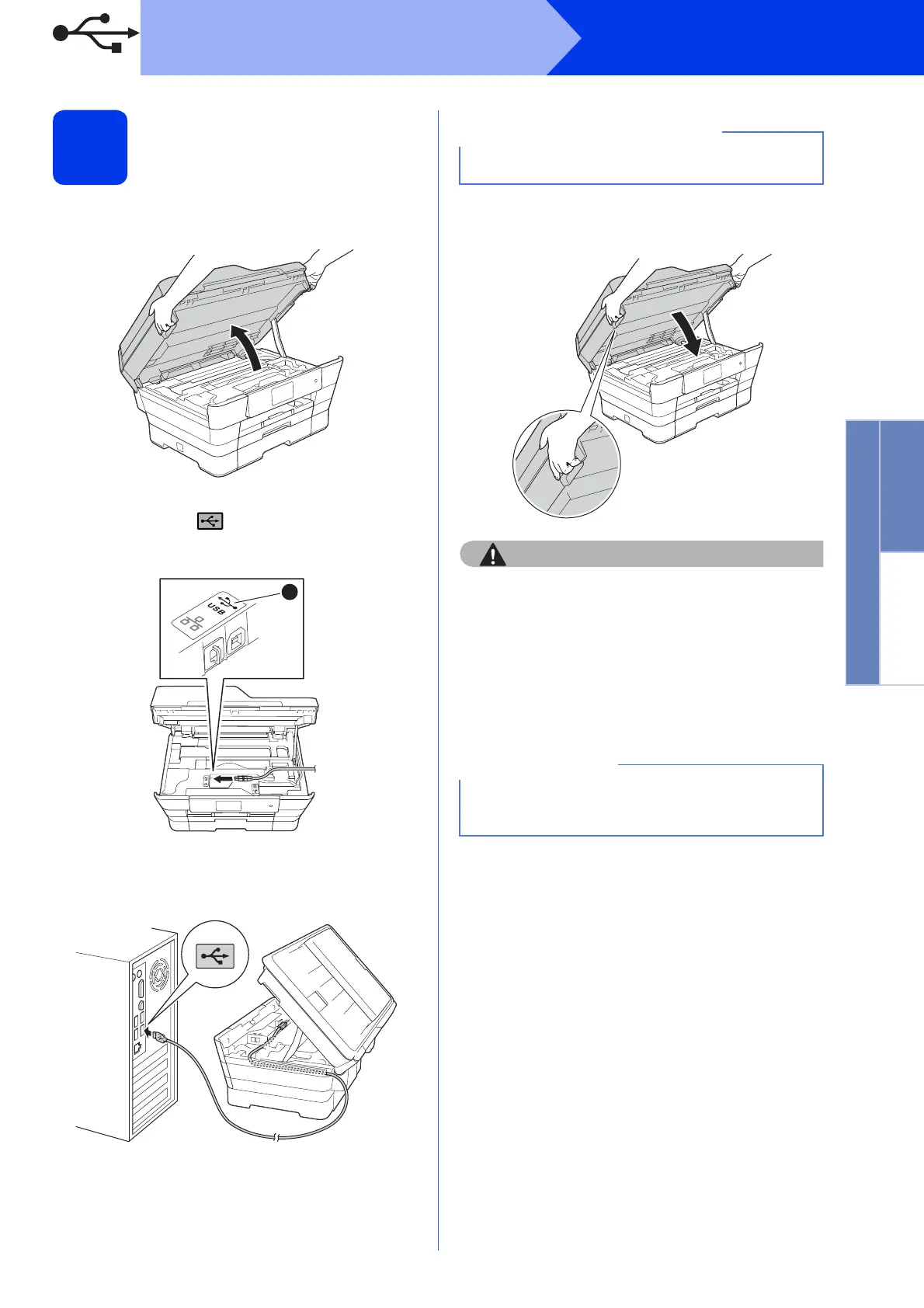 USB