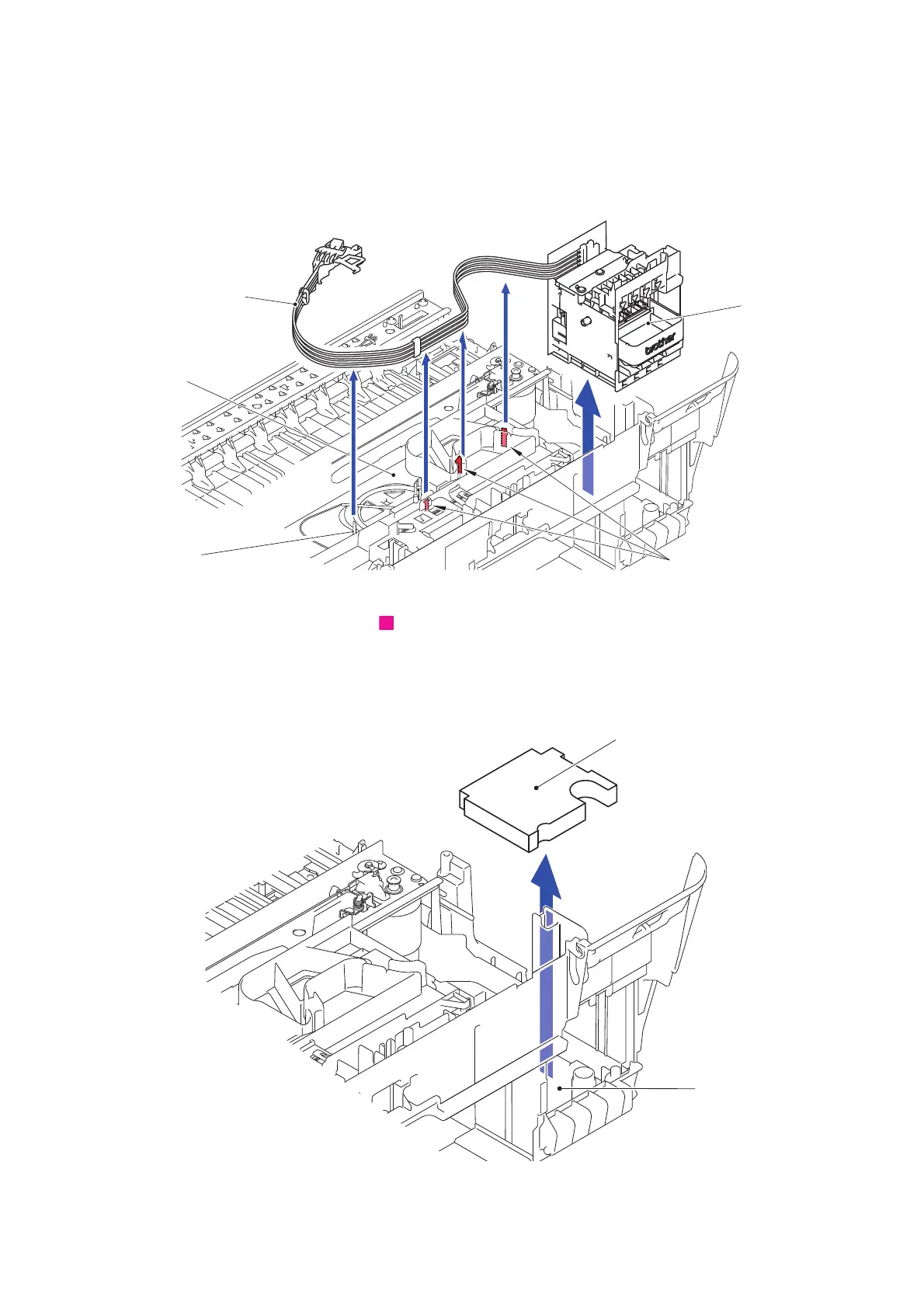 brother