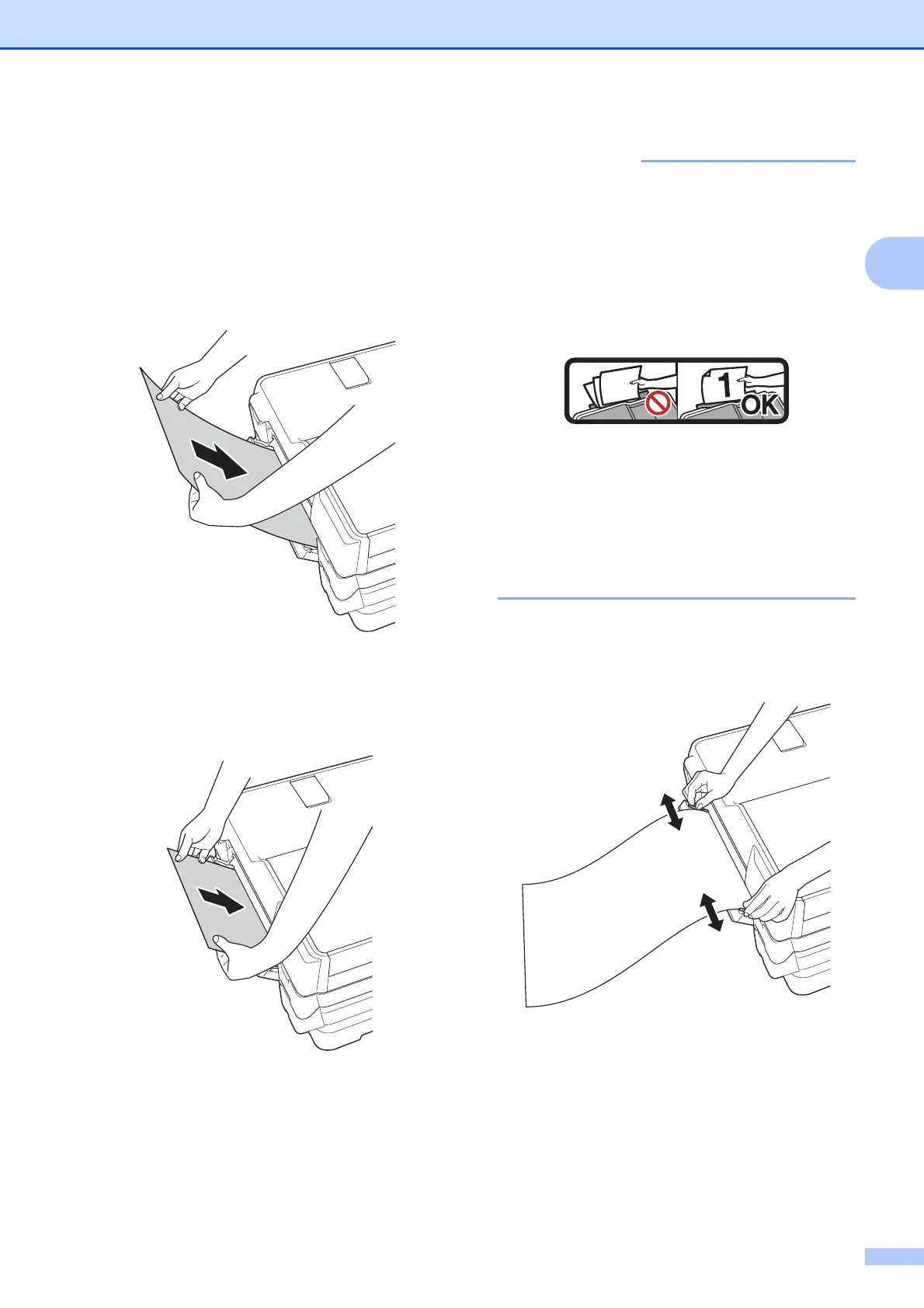 1

OK