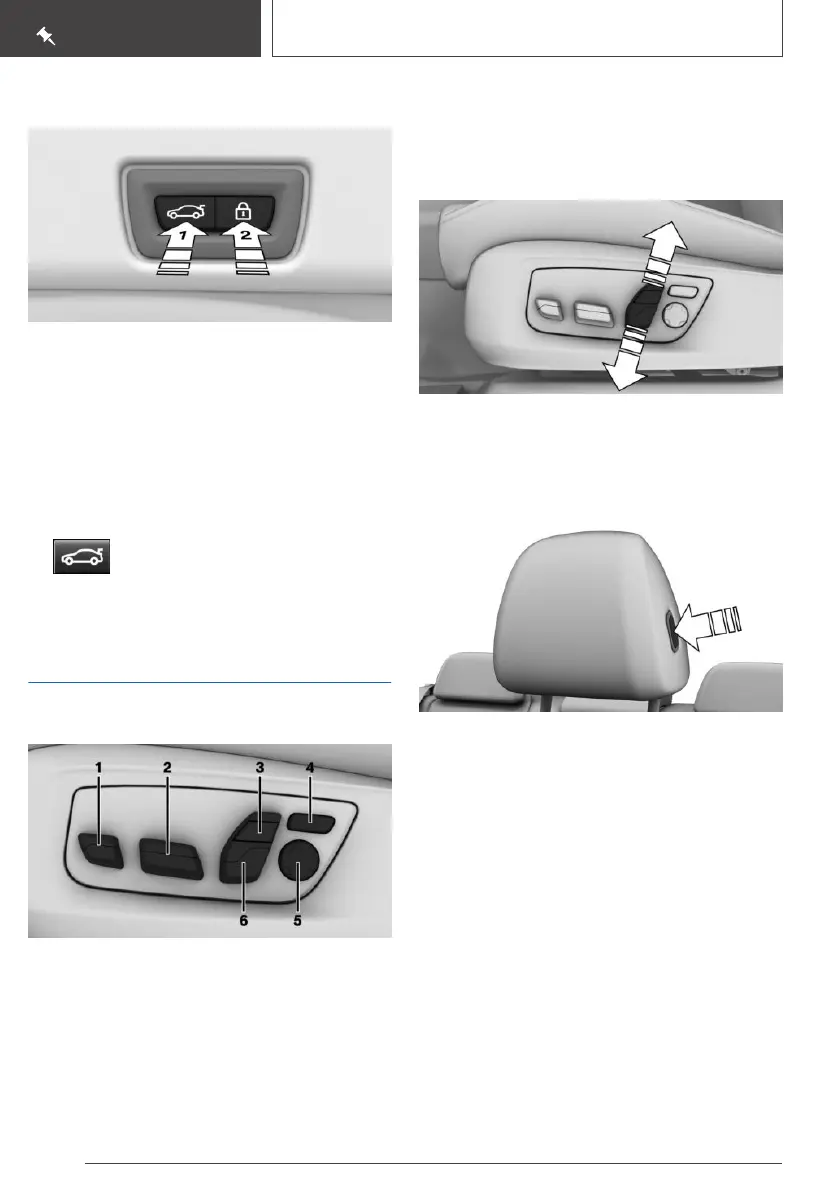 1

2

1

2

3

4

6

5