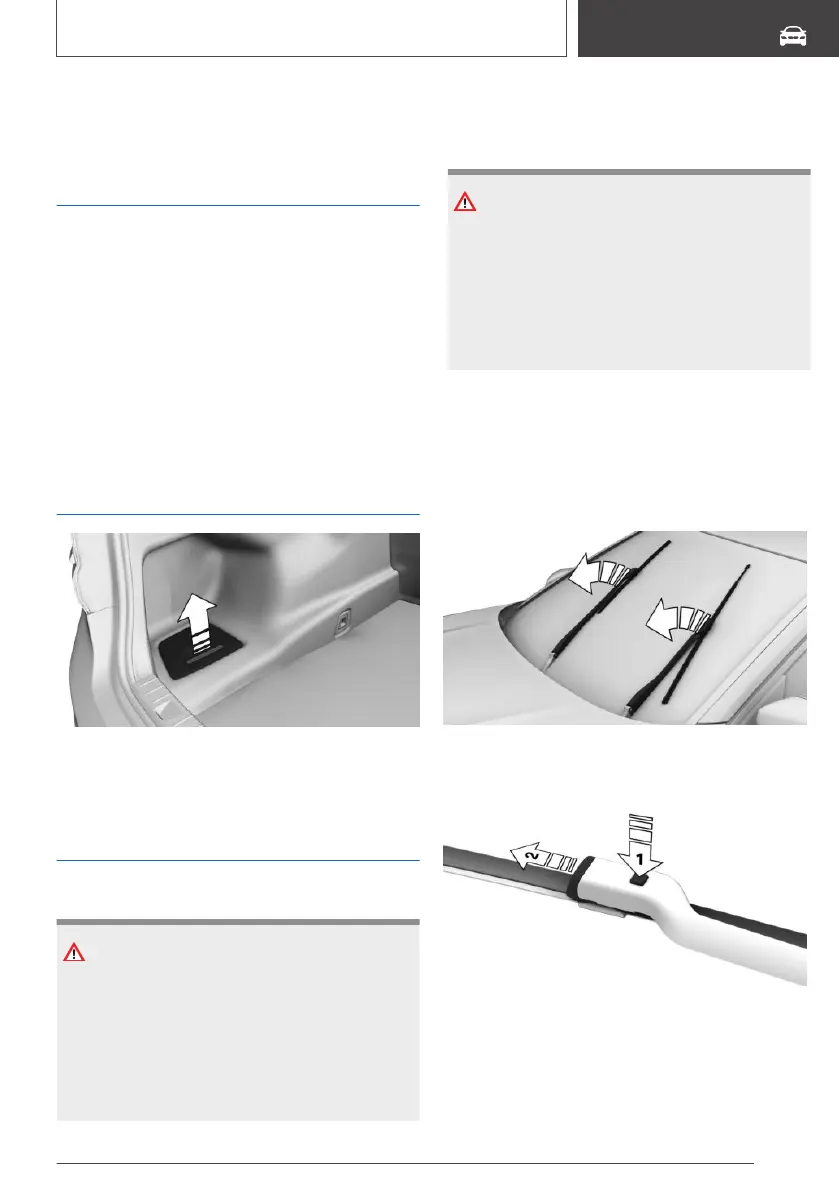 1
2