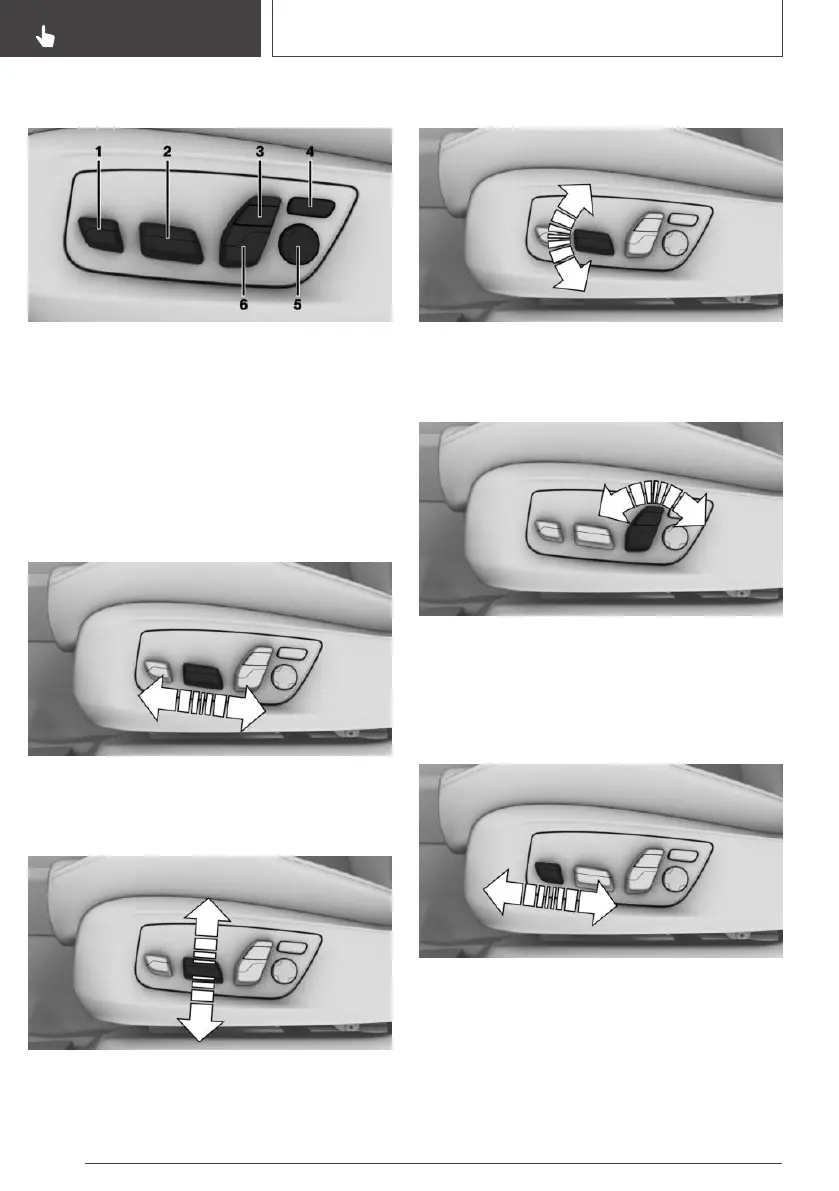 1
2
3
4
6
5