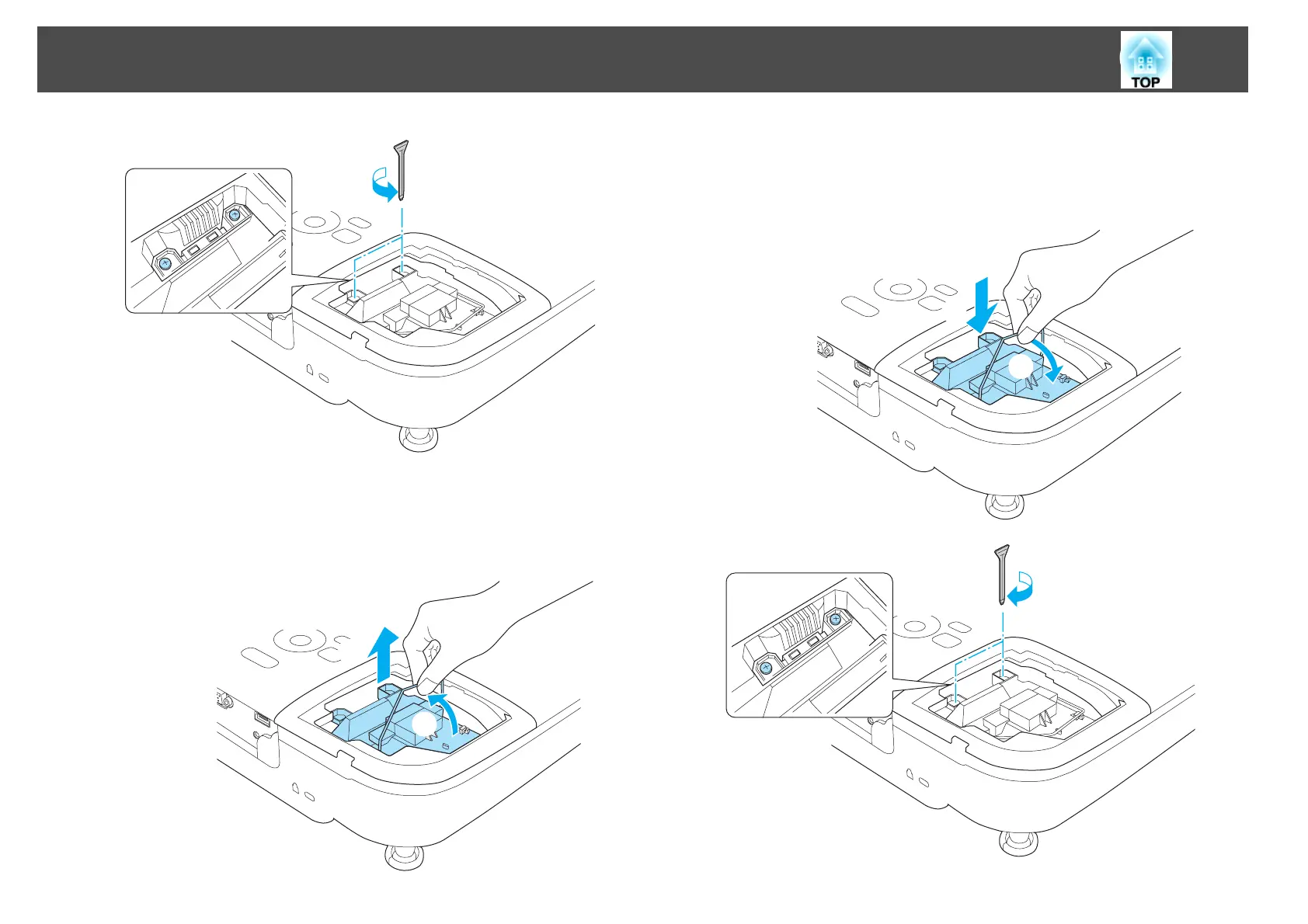 TOP