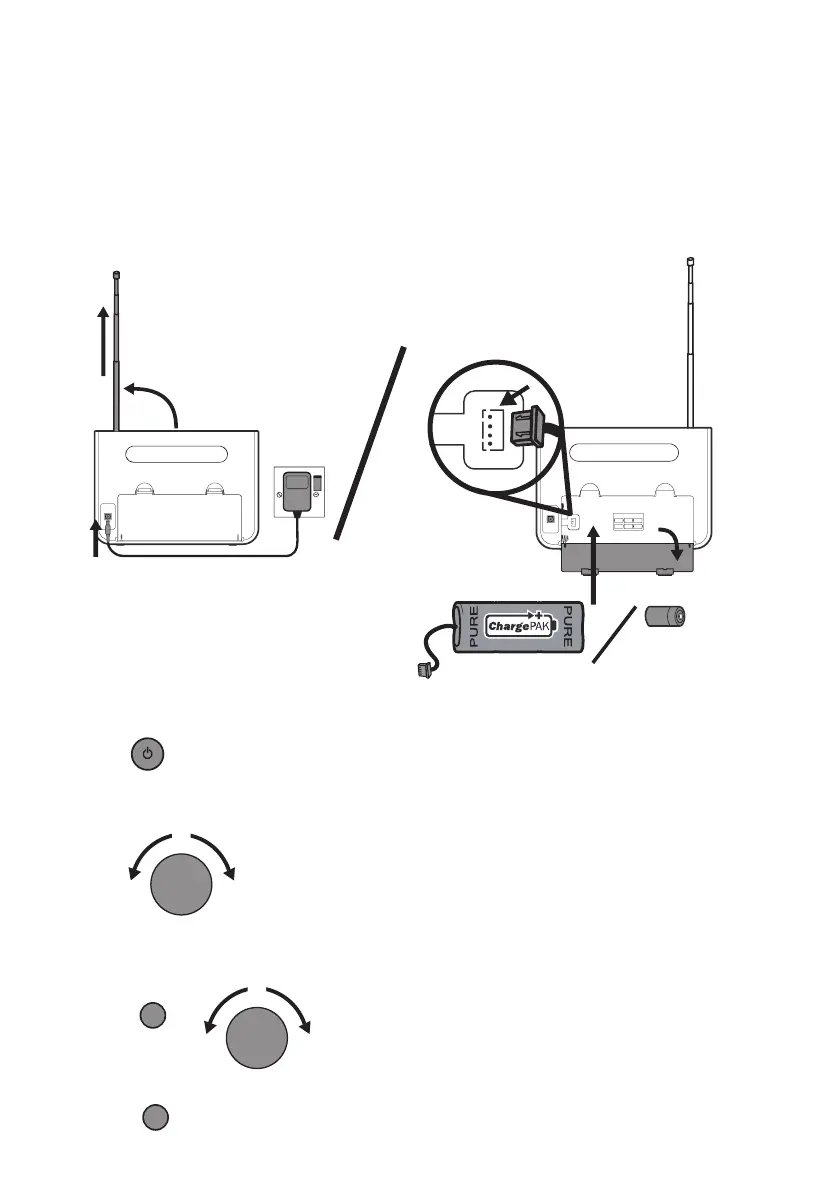 PURE
ChargePAK
PURE