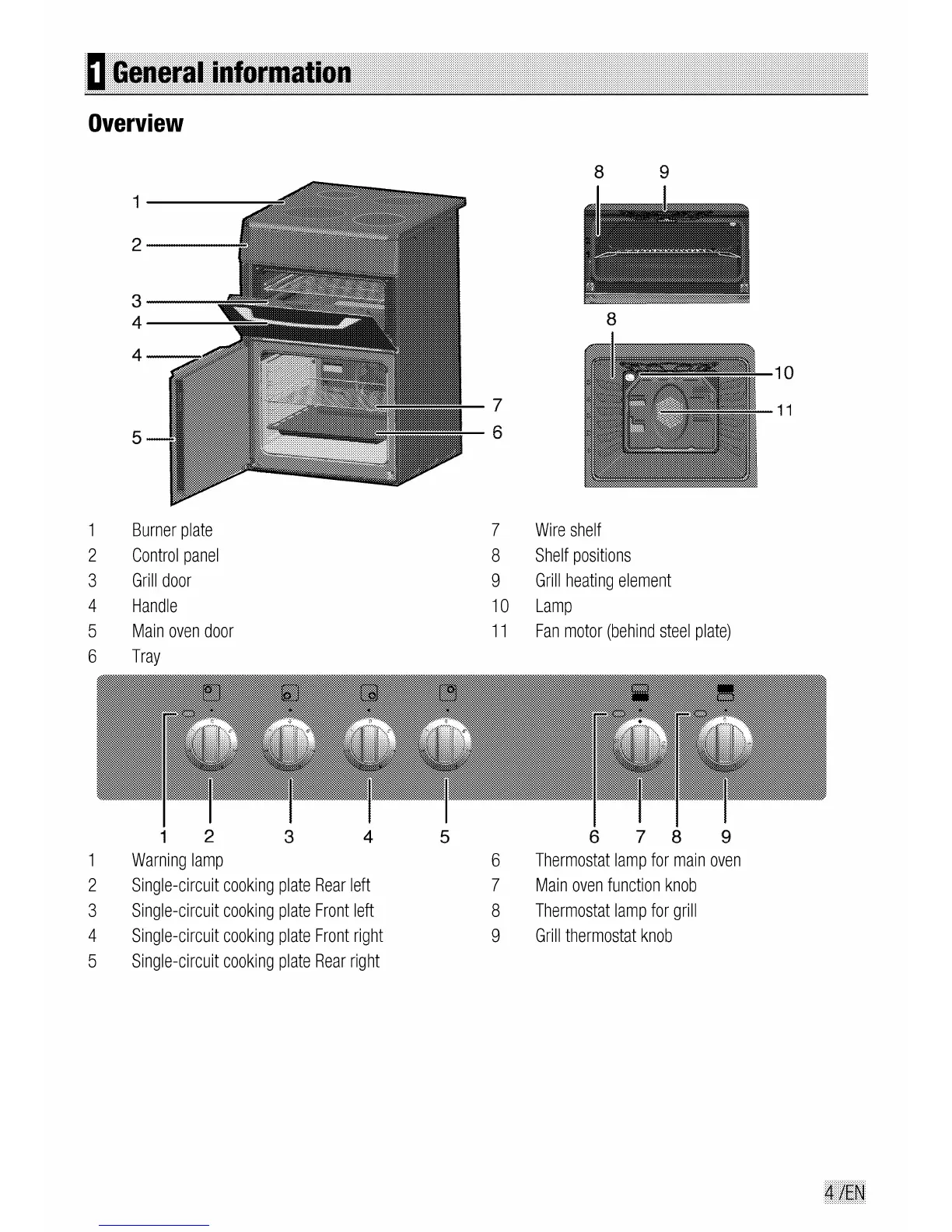 1 General information

Overview

1
2
3
4
4
5
7
6

8 9

8
10
11

1 Burner plate
2 Control panel
3 Grill door
4 Handle
5 Main oven door
6 Tray

7 Wire shelf
8 Shelf positions
9 Grill heating element
10 Lamp
11 Fan motor (behind steel plate)

1 2 3 4 5 6 7 8 9

1 Warning lamp
2 Single-circuit cooking plate Rear left
3 Single-circuit cooking plate Front left
4 Single-circuit cooking plate Front right
5 Single-circuit cooking plate Rear right

6 Thermostat lamp for main oven
7 Main oven function knob
8 Thermostat lamp for grill
9 Grill thermostat knob

4 /EN