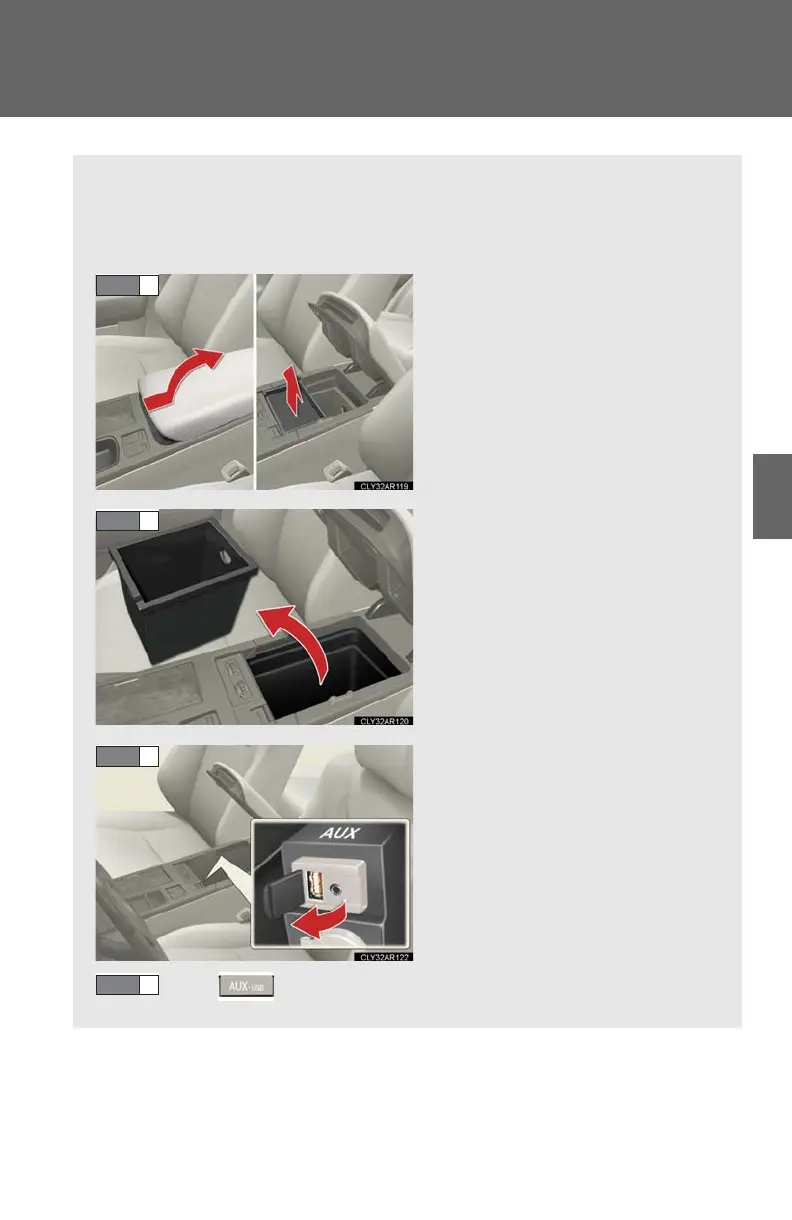 CLY32AR119

CLY32AR120

AUX

CLY32AR122

AUX·USB