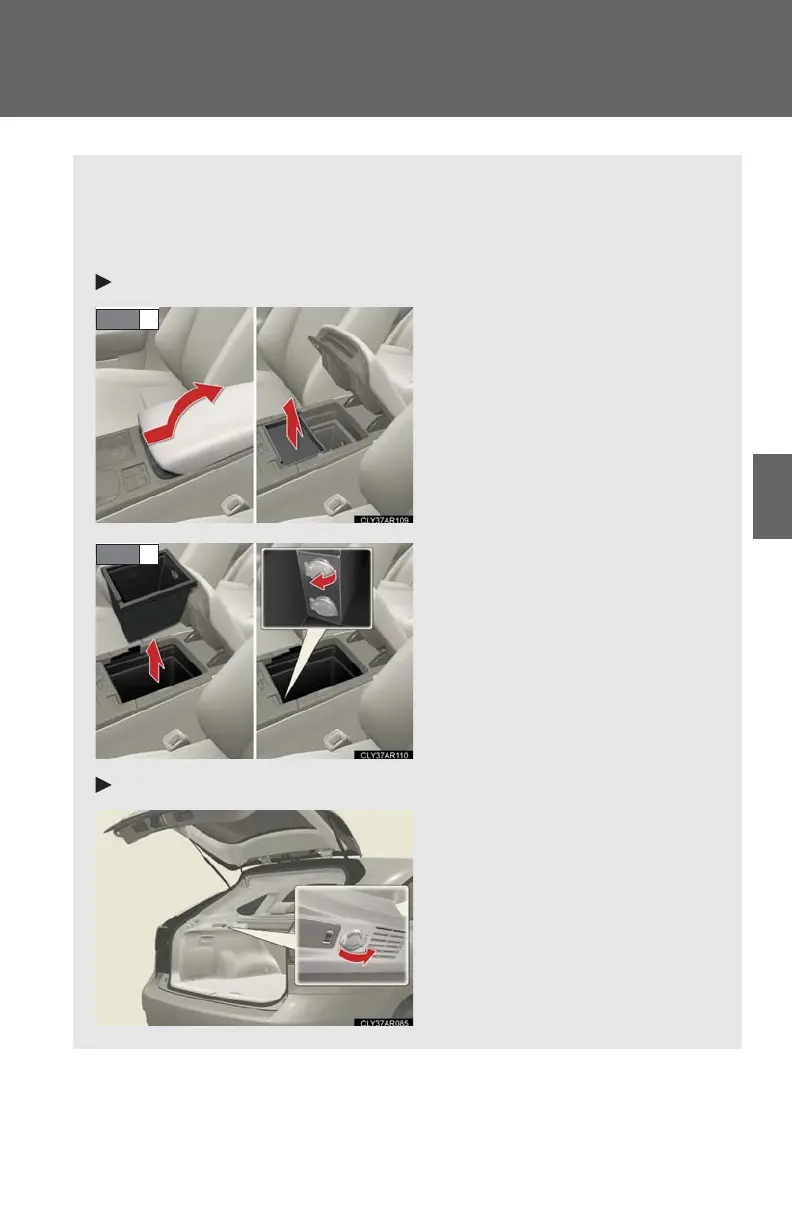 CLY37AR109

CLY37AR110

CLY37AR085