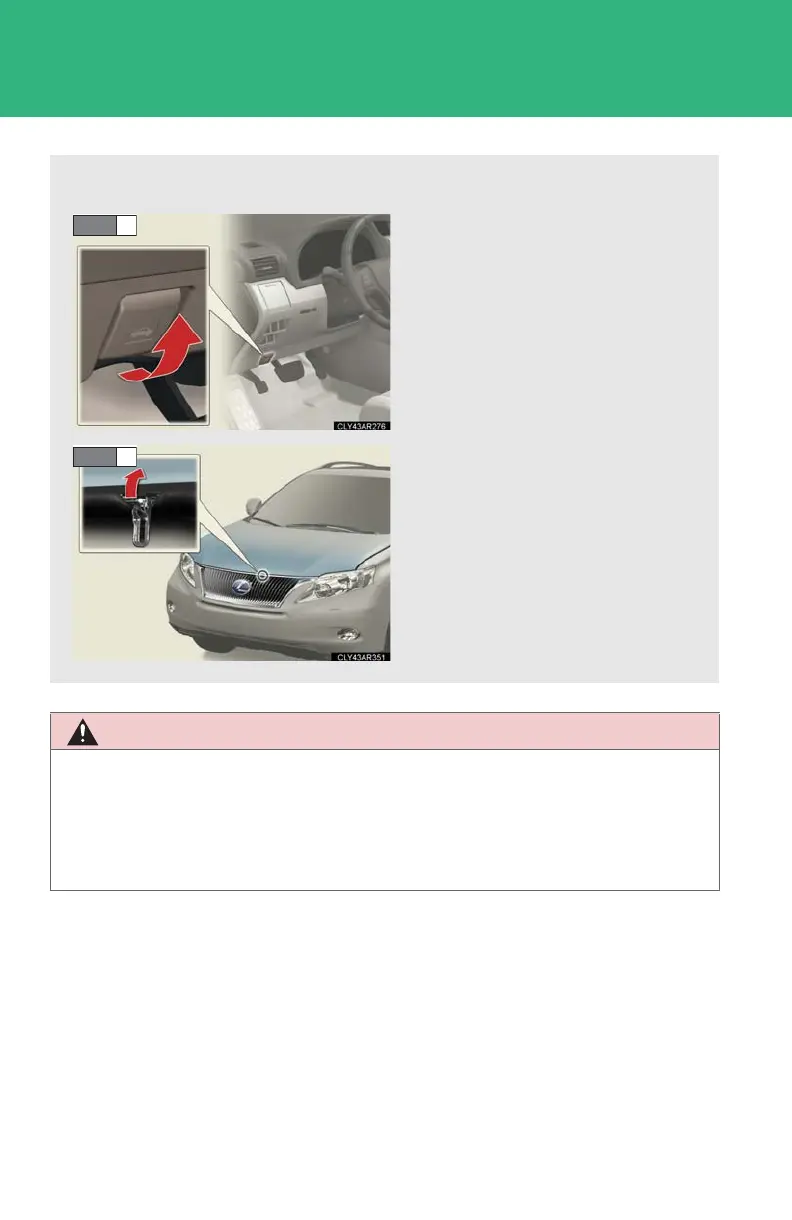 CLY43AR276

CLY43AR351