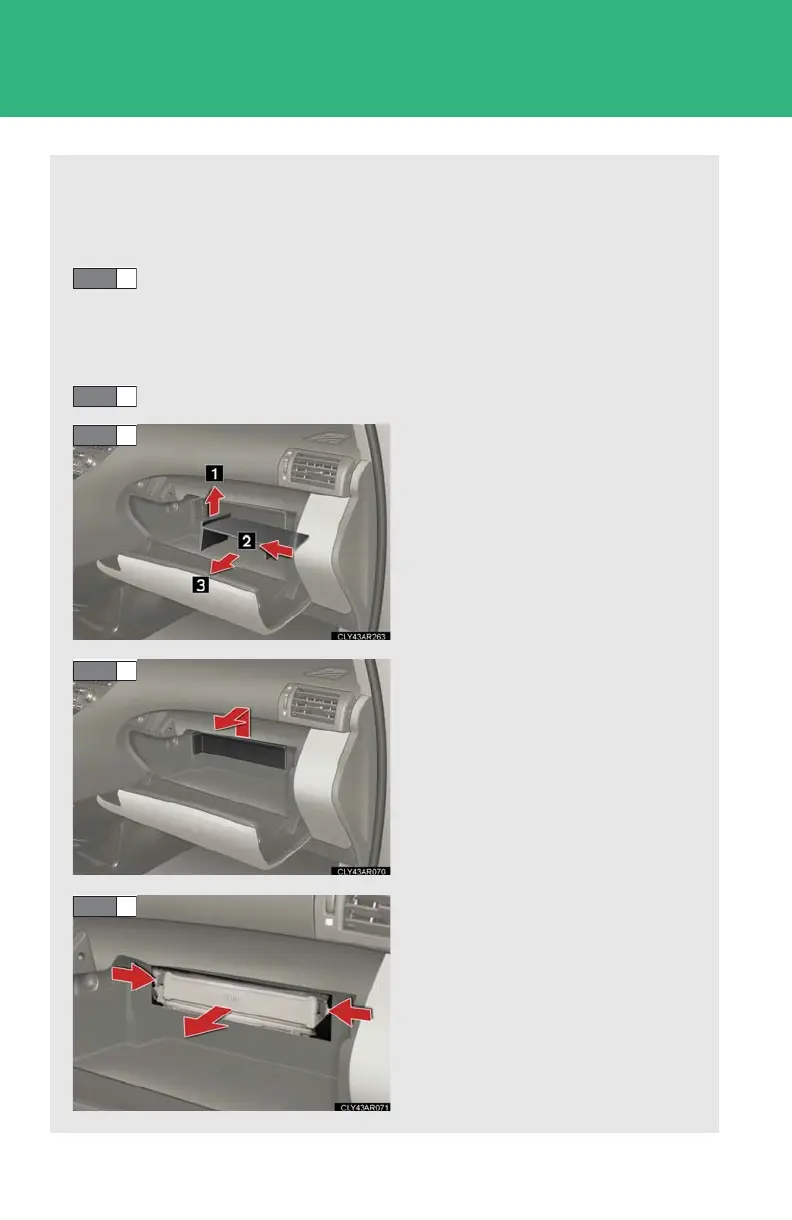 1
2
3
CLY43AR263

CLY43AR070

CLY43AR071