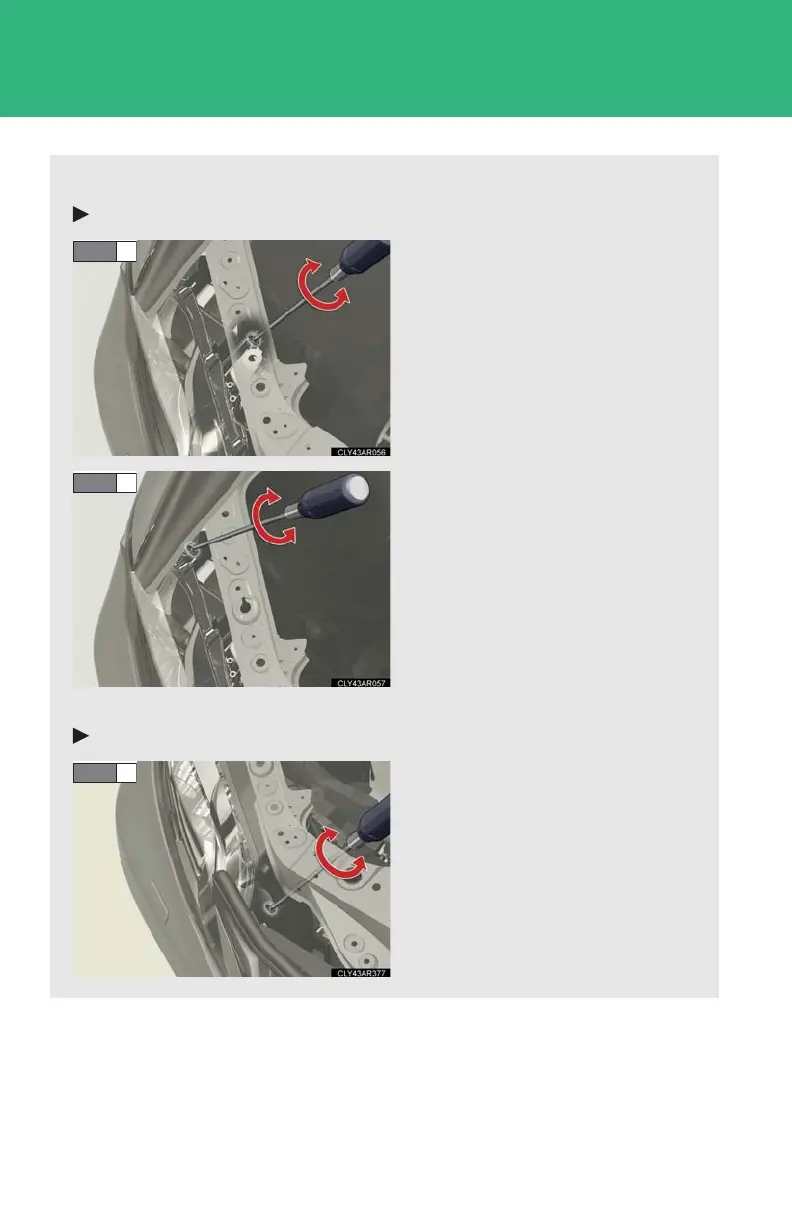 CLY43AR056

CLY43AR057

CLY43AR377