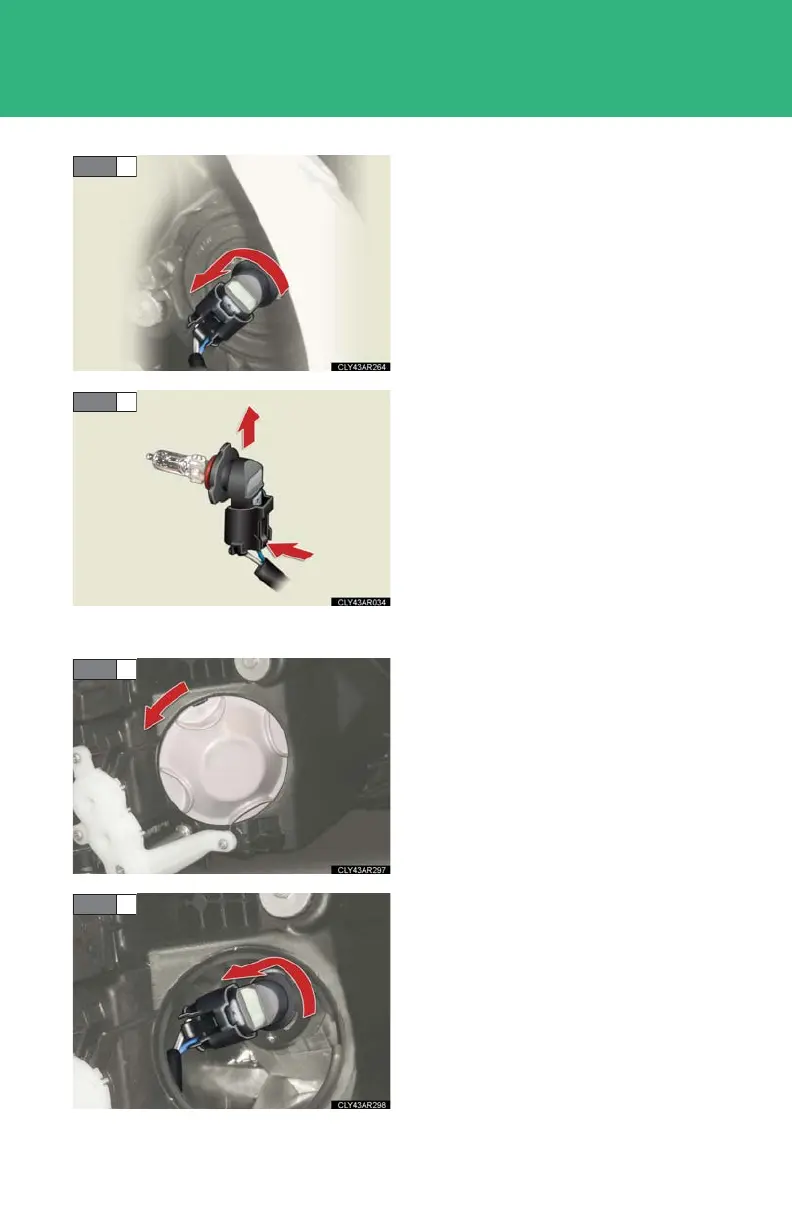 CLY43AR264

CLY43AR034

CLY43AR297

CLY43AR298