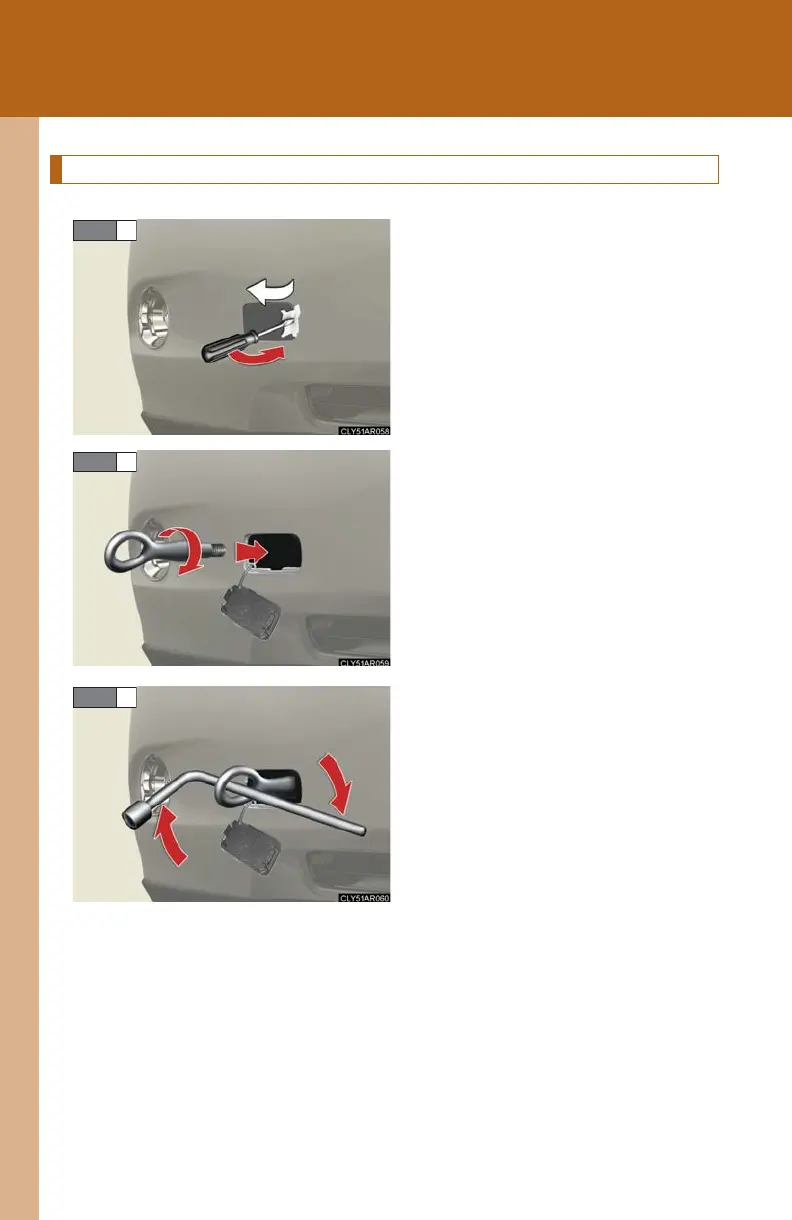 CLY51AR058

CLY51AR059

CLY51AR060