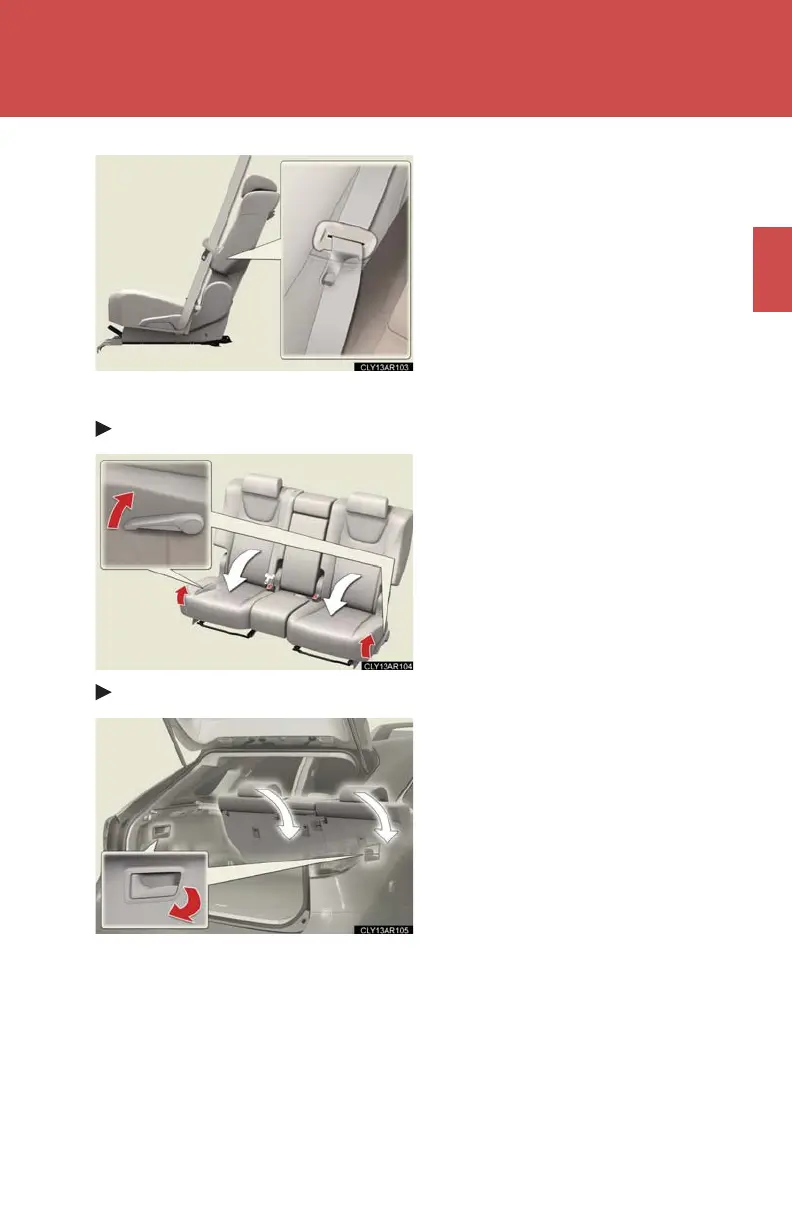 CLY13AR103

CLY13AR104

CLY13AR105