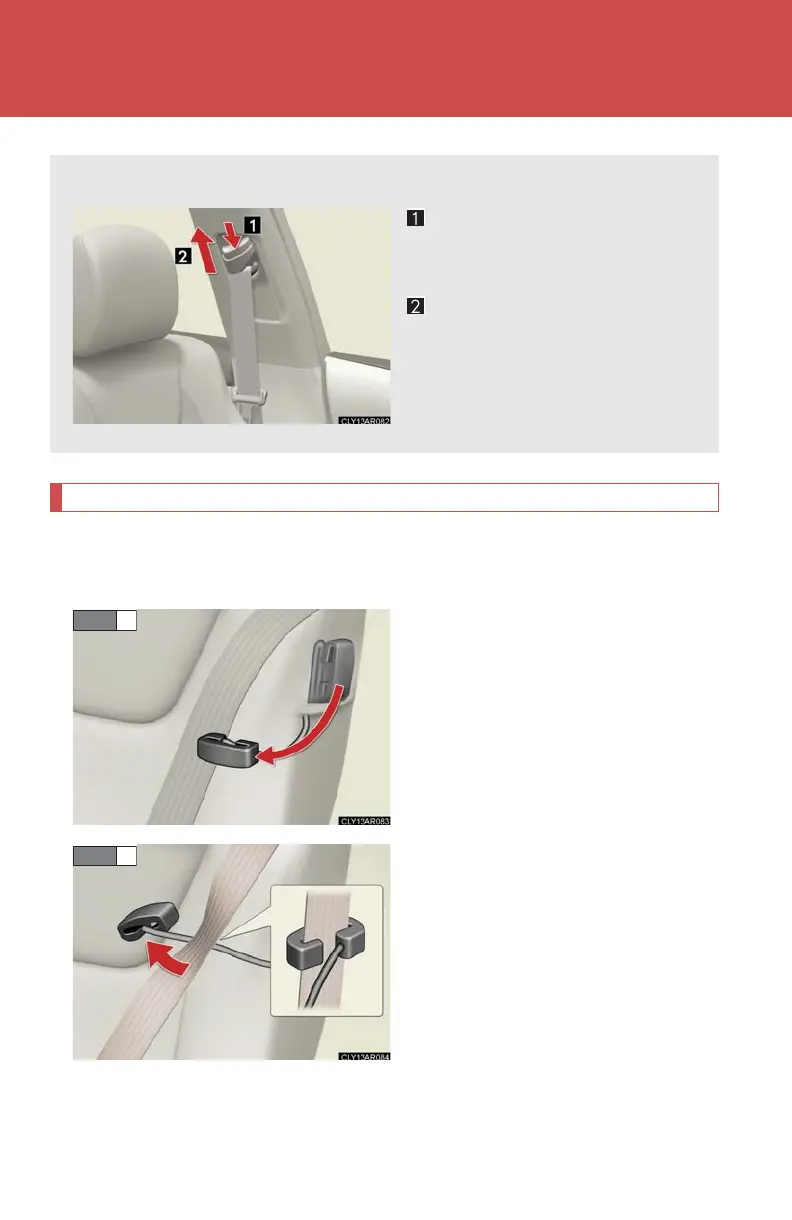 1

2

CLY12AR082

1

2

CLY12AR083

CLY12AR084