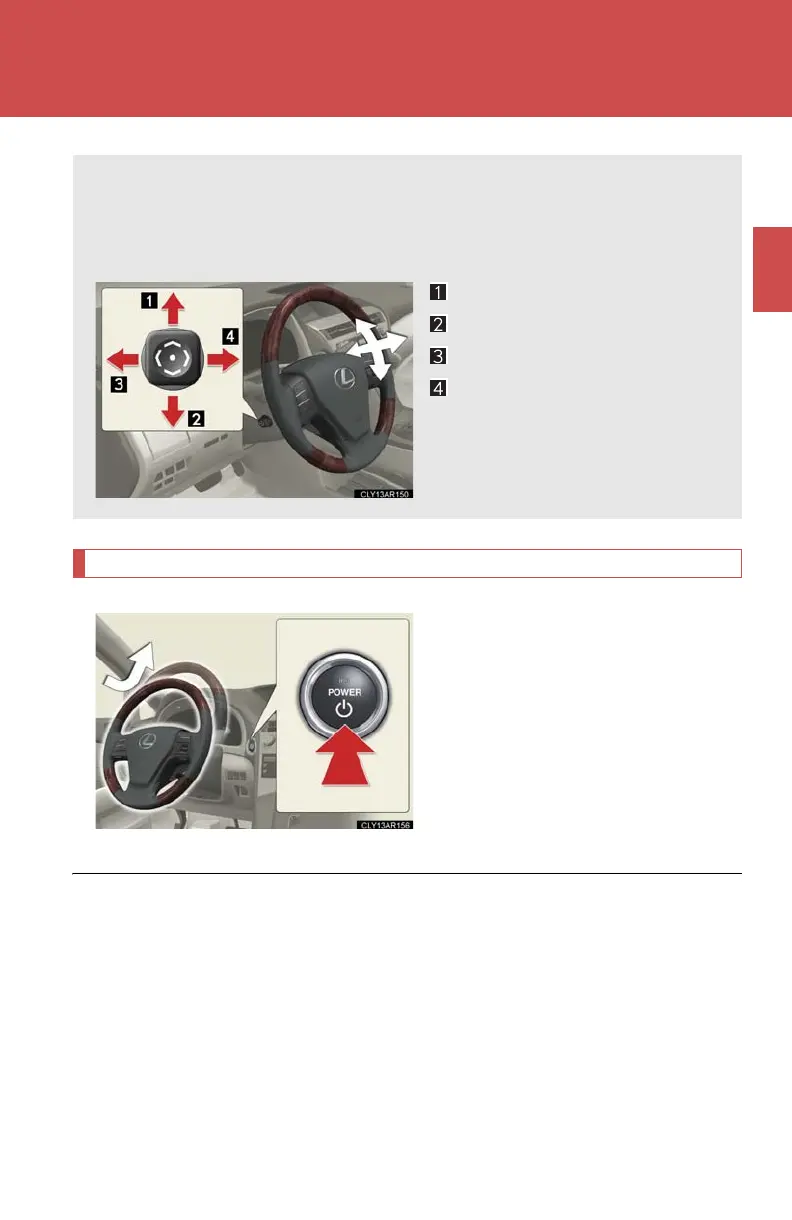 1

4

3

2

CLY13AR150

1

2

3

4

POWER

CLY13AR156