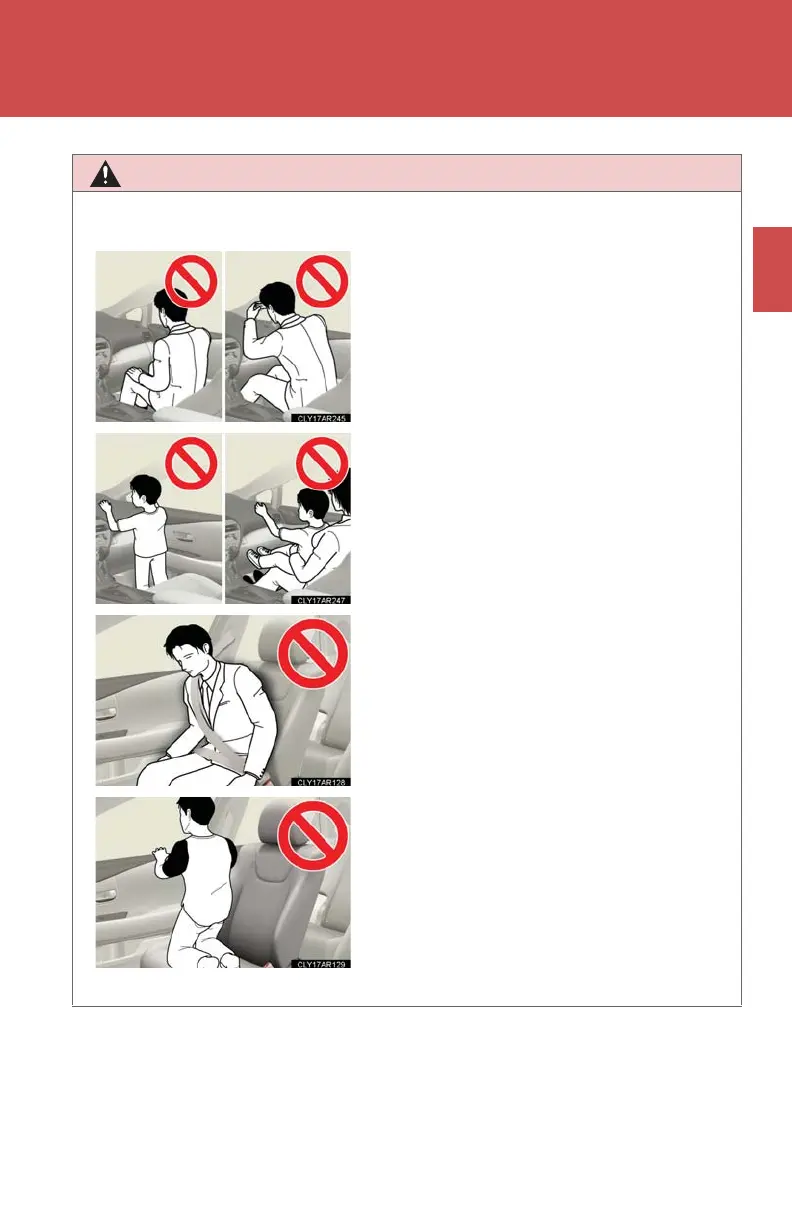 CLY17AR245

CLY17AR247

CLY17AR128

CLY17AR129