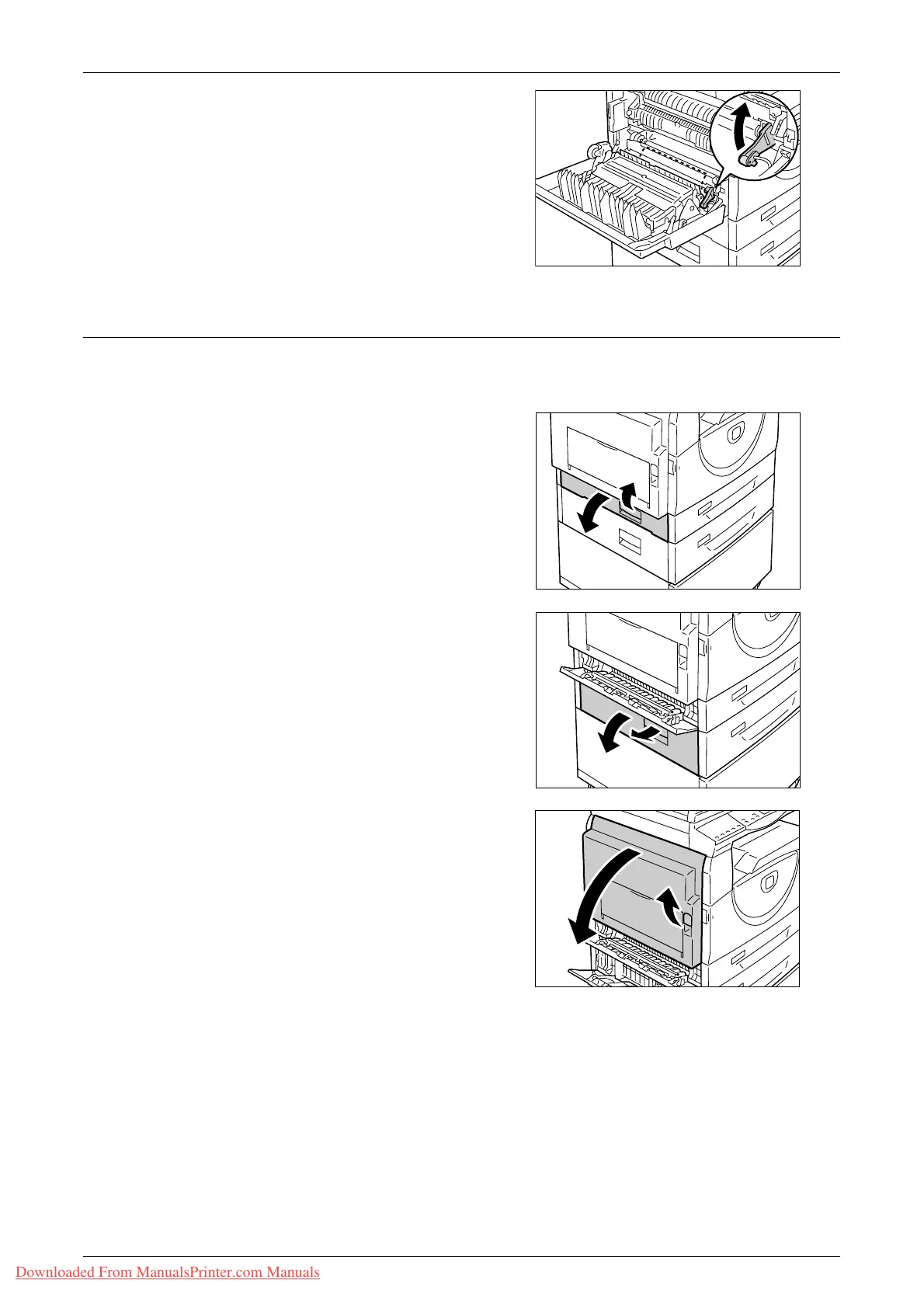 Downloaded From ManualsPrinter.com Manuals