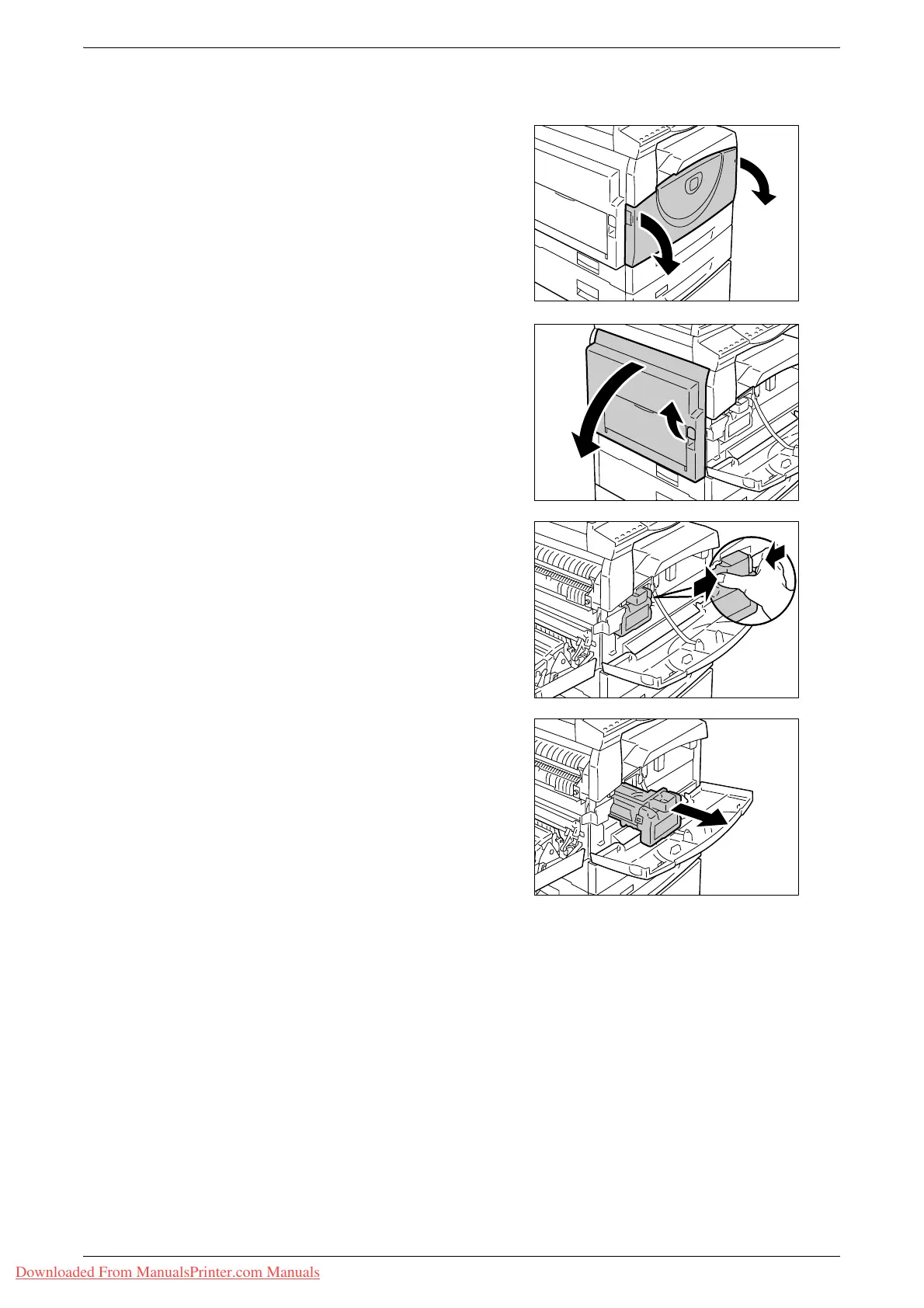 Downloaded From ManualsPrinter.com Manuals