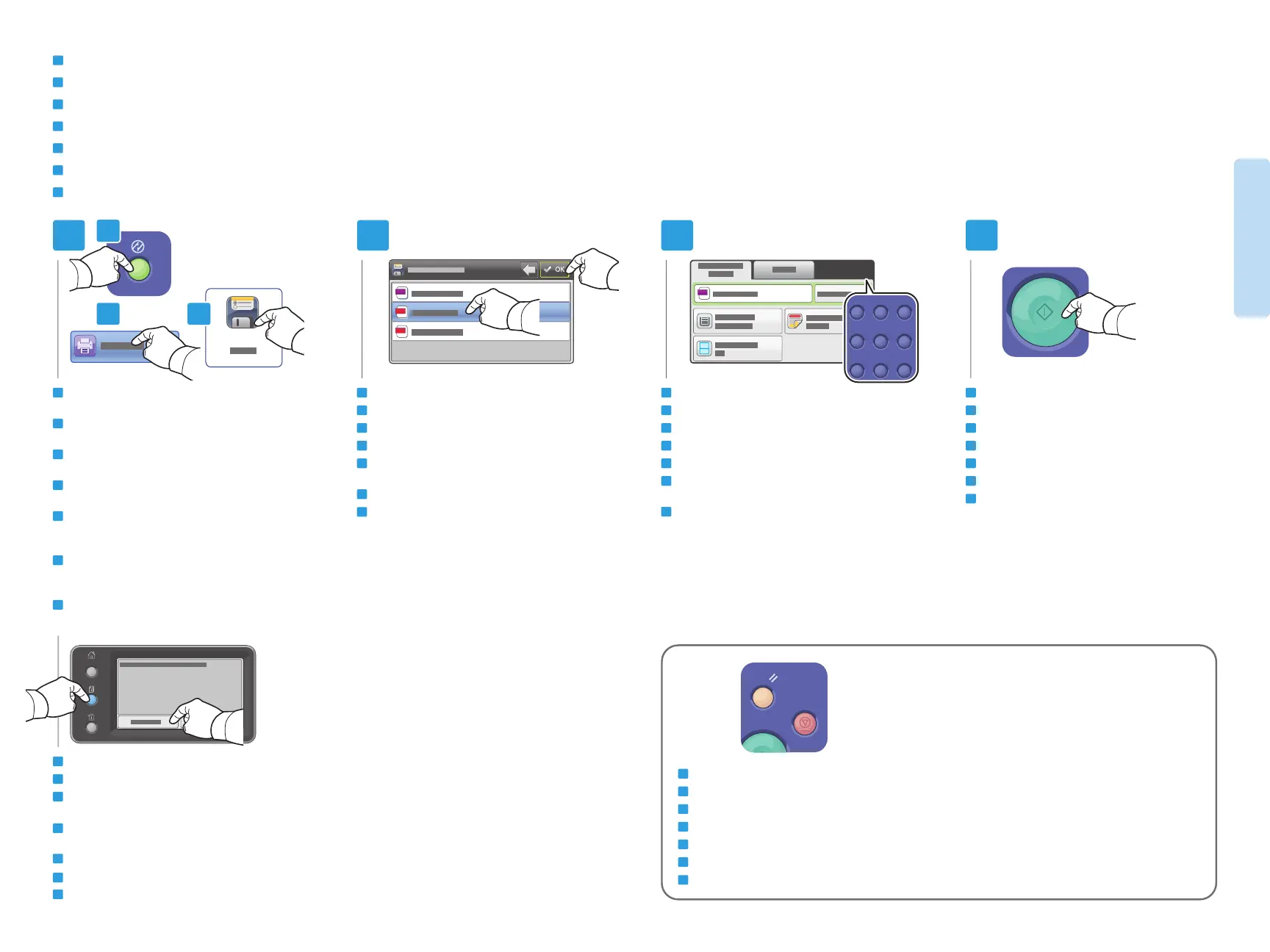 OK