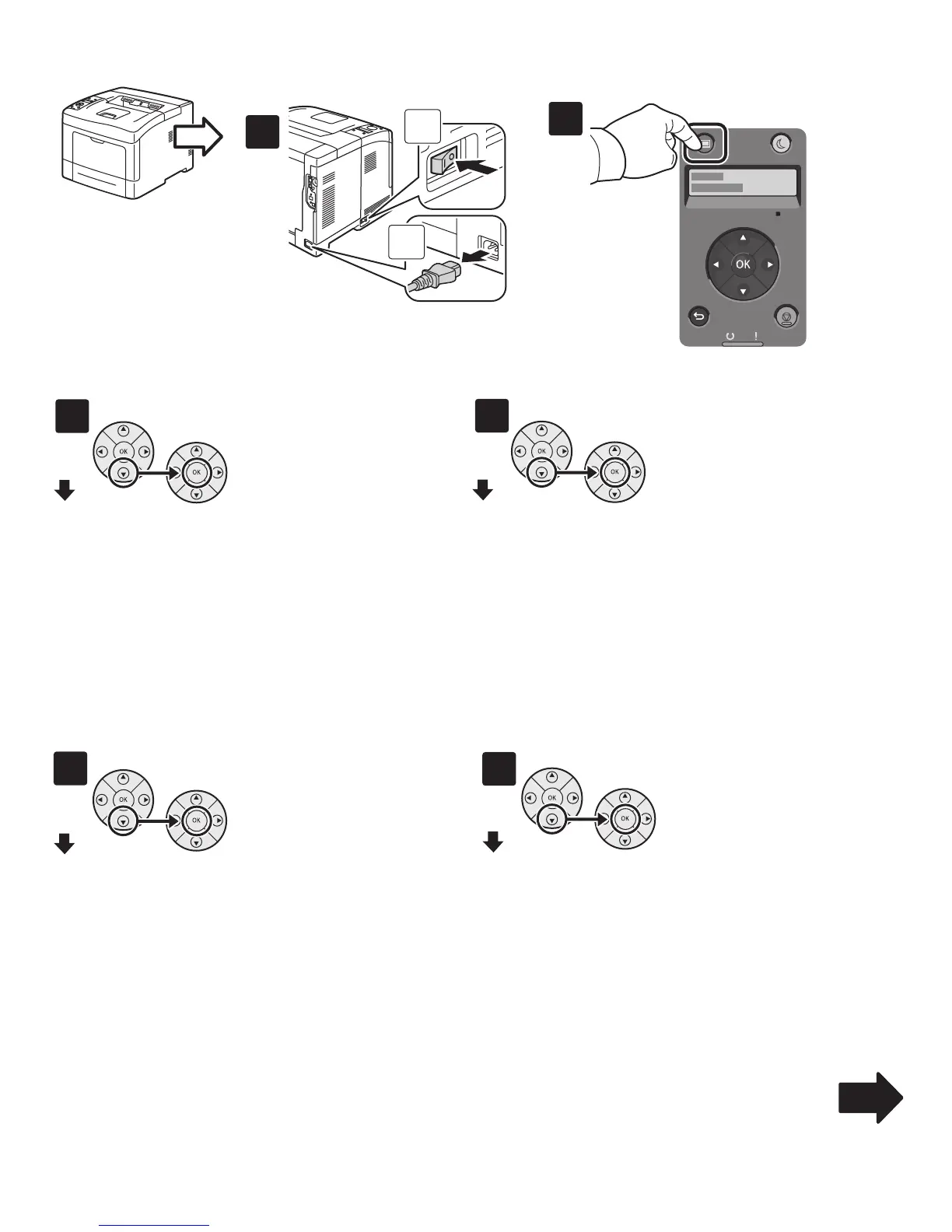 OK

OK

OK

OK

OK

OK

OK

OK

OK