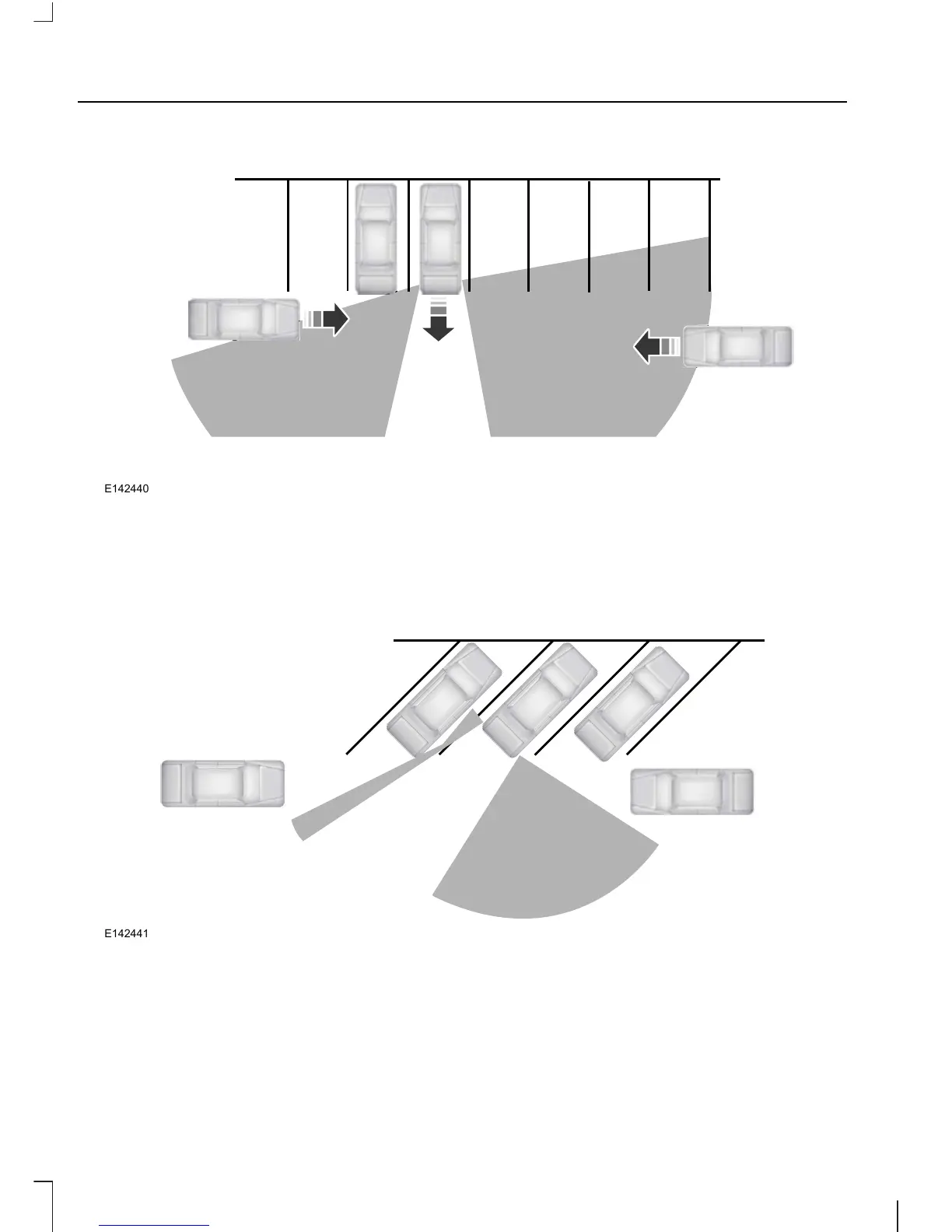 E142440

E142441