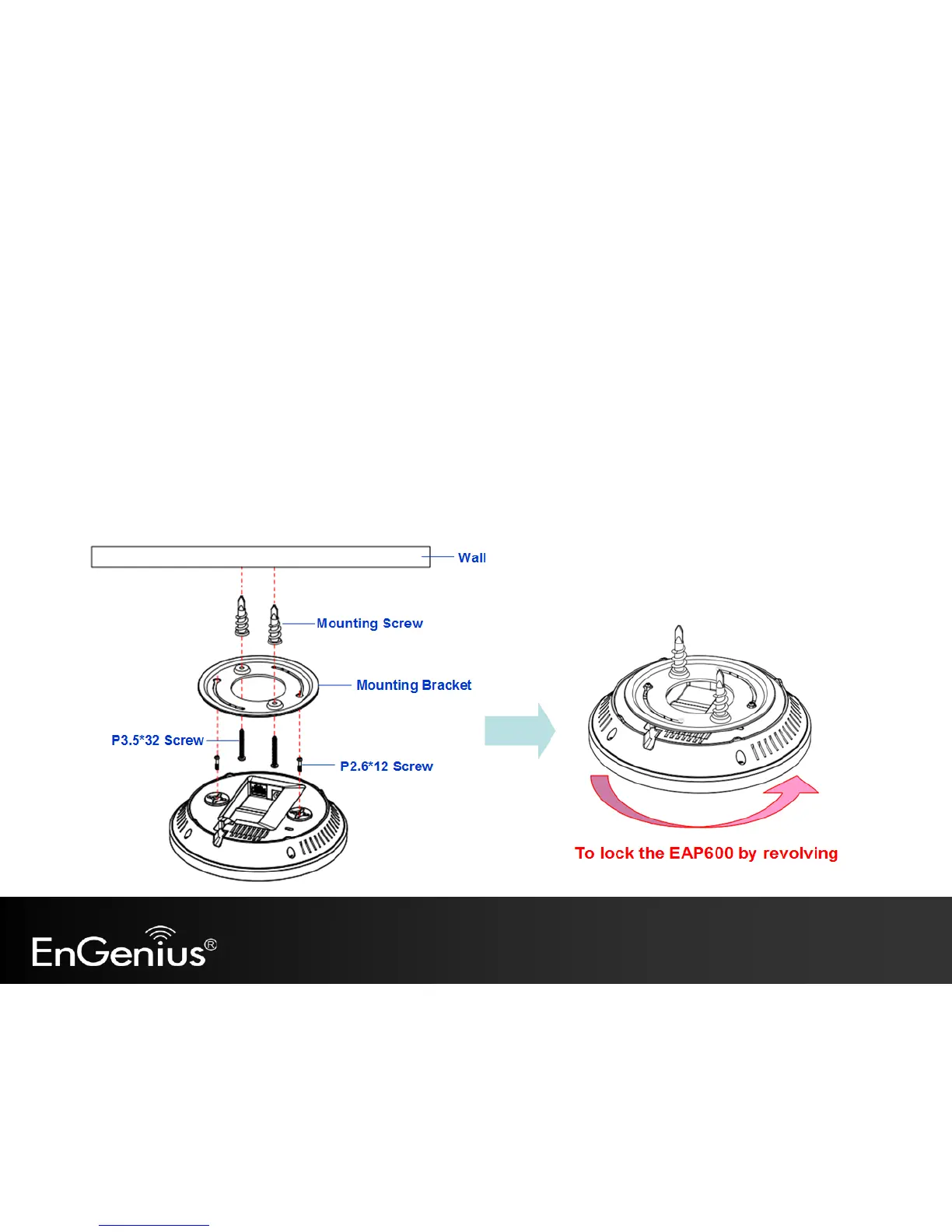 Wall

Mounting Screw

Mounting Bracket

P3.5*32 Screw

P2.6*12 Screw

To lock the EAP600 by revolving

EnGenius®