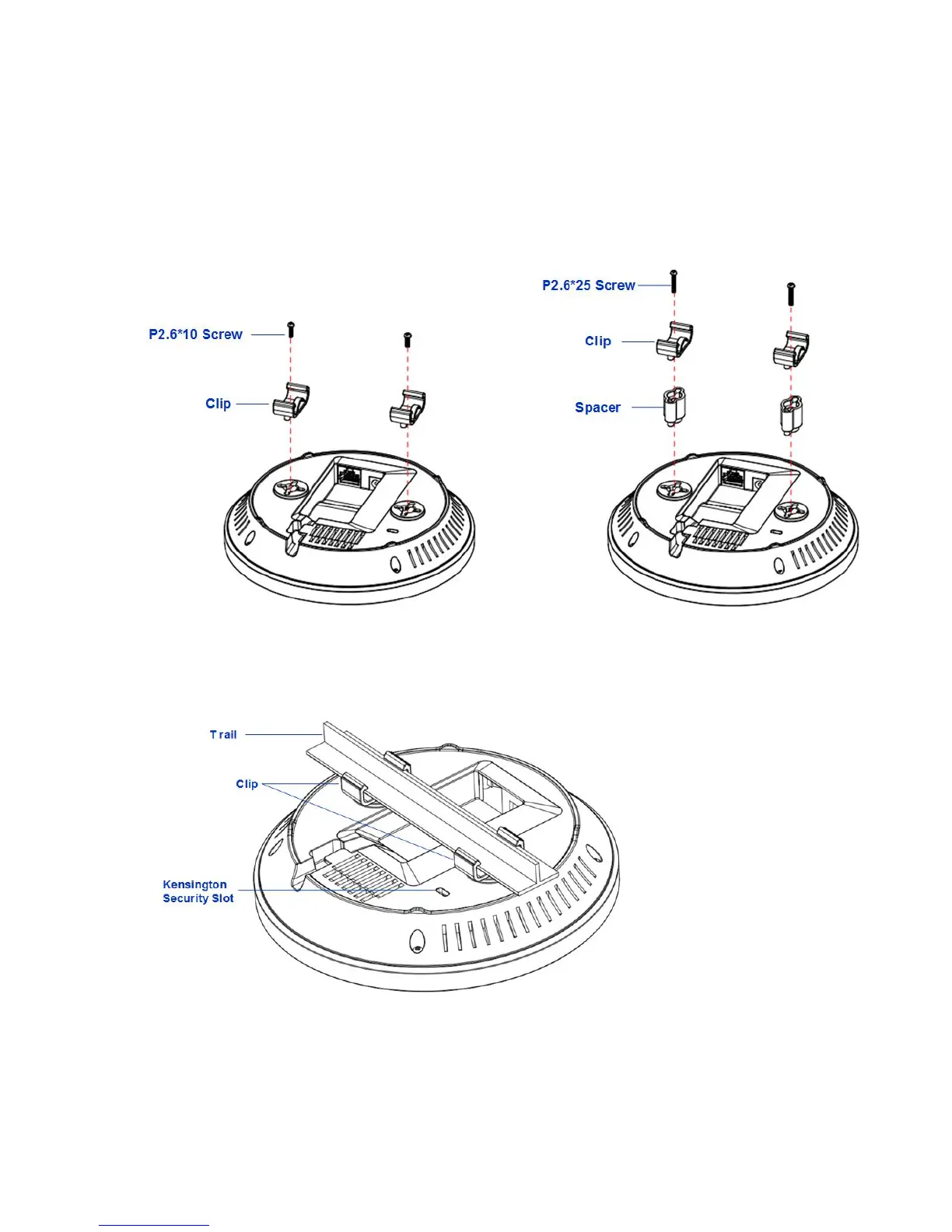 P2.6*10 Screw

Clip

P2.6*25 Screw

Clip

Spacer

T rail

Clip

Kensington Security Slot