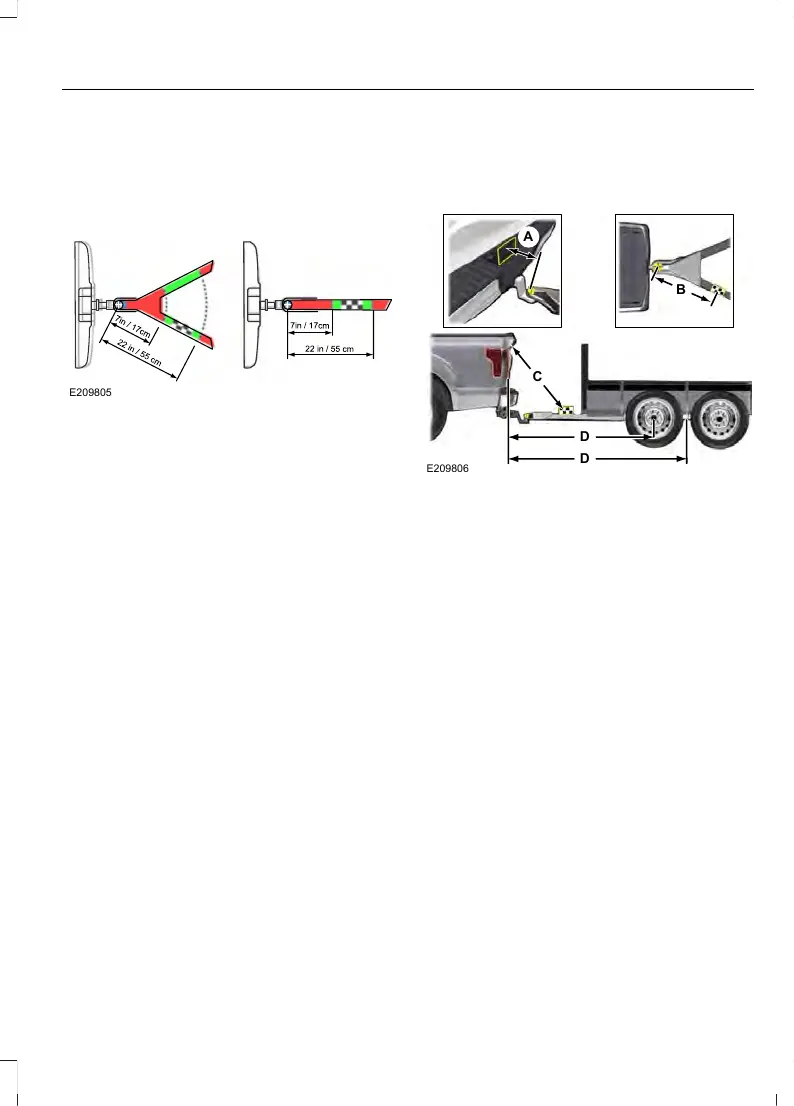 7in / 17cm

22 in / 55 cm

7in / 17cm

22 in / 55 cm

E209805

A

B

C

D

D

E209806