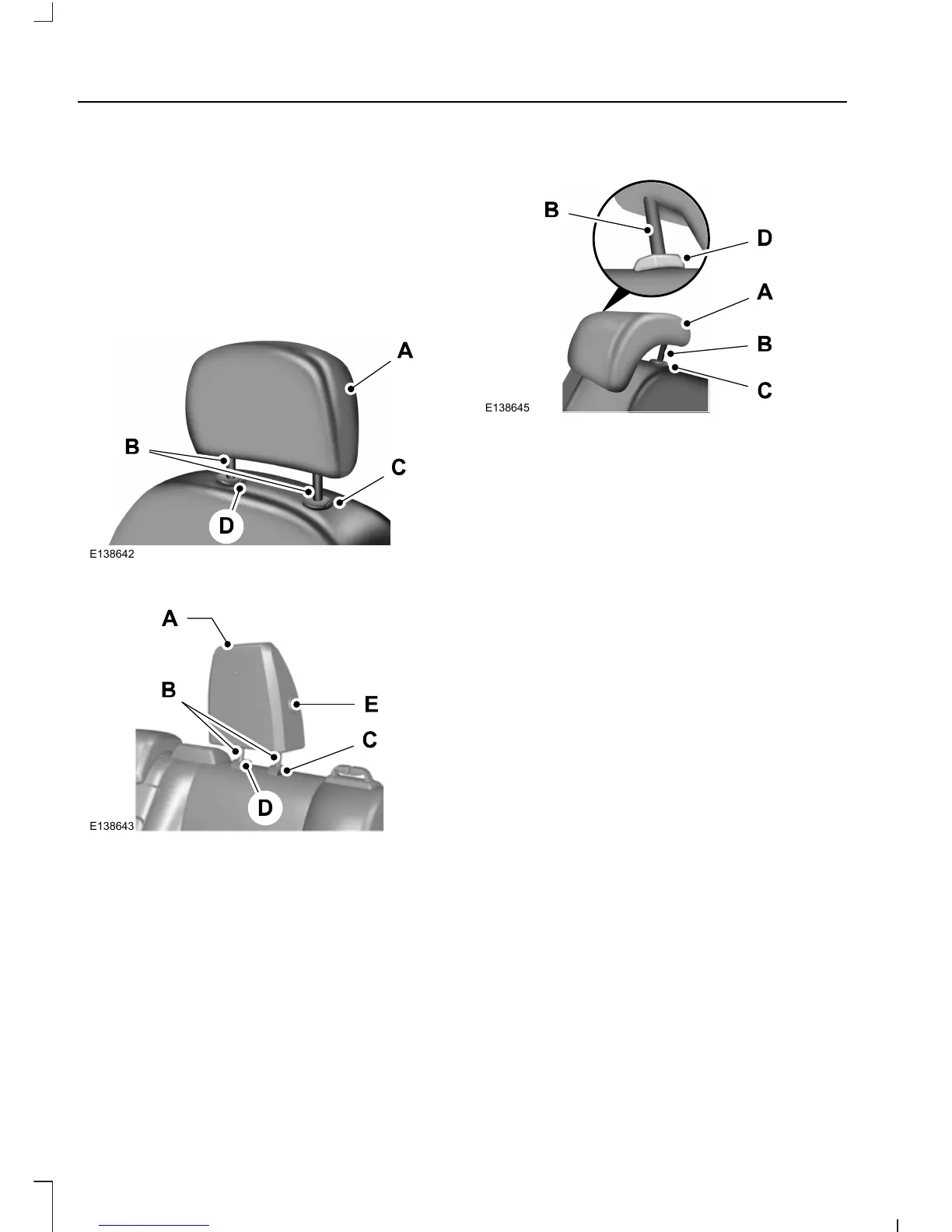 A

B

C

D

E138642

A

B

E

C

D

E138643

B

D

A

B

C

E138645