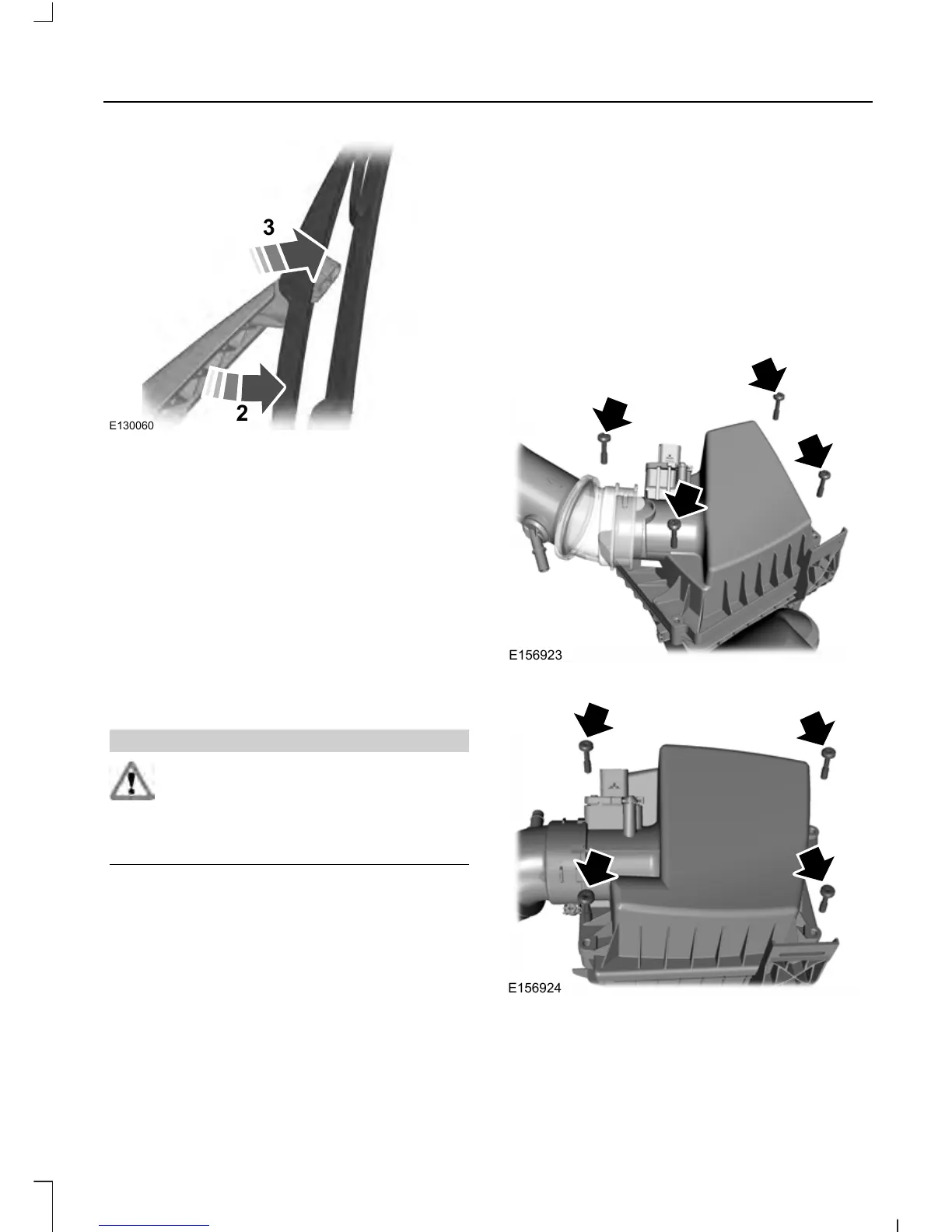 3

2

E130060

E156923

E156924