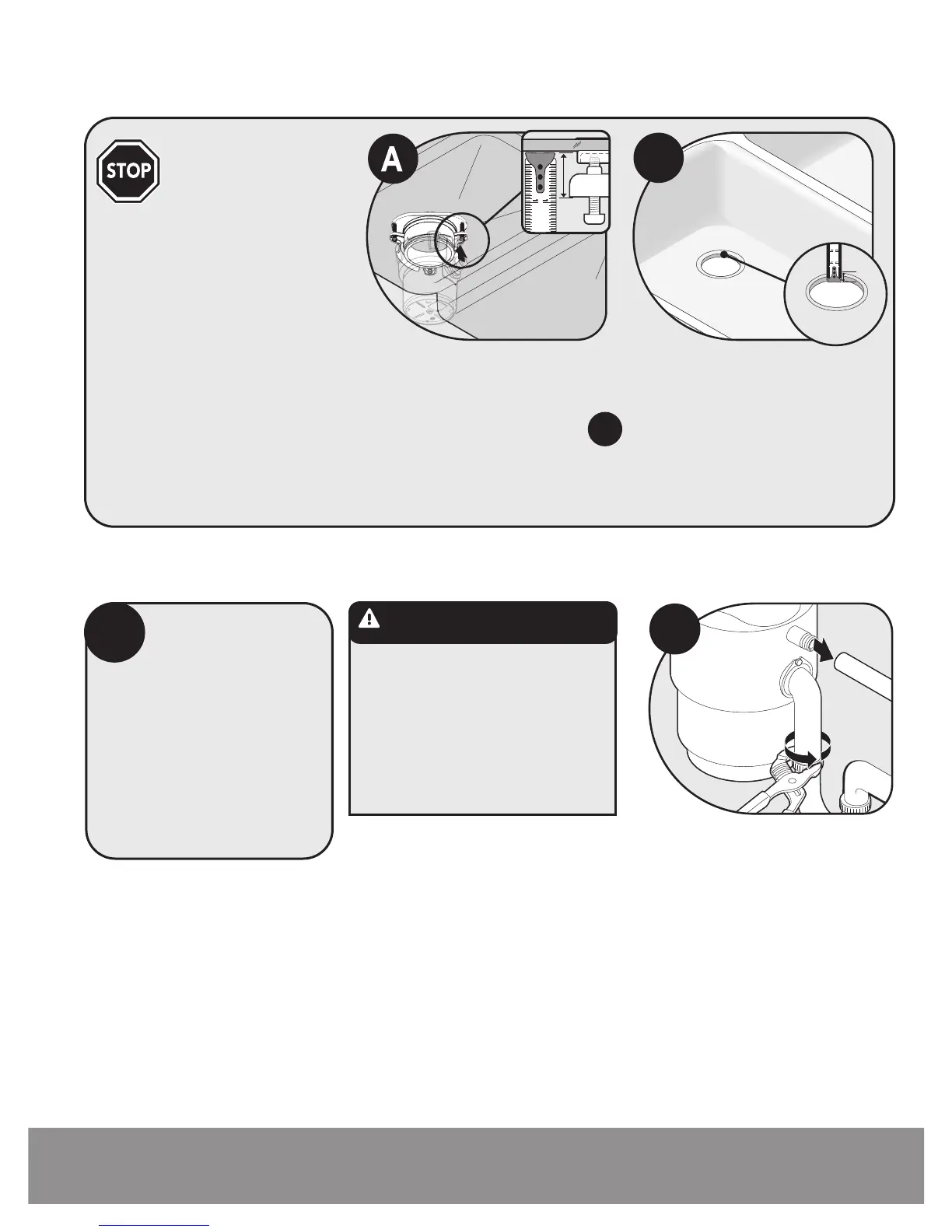 STOP

A