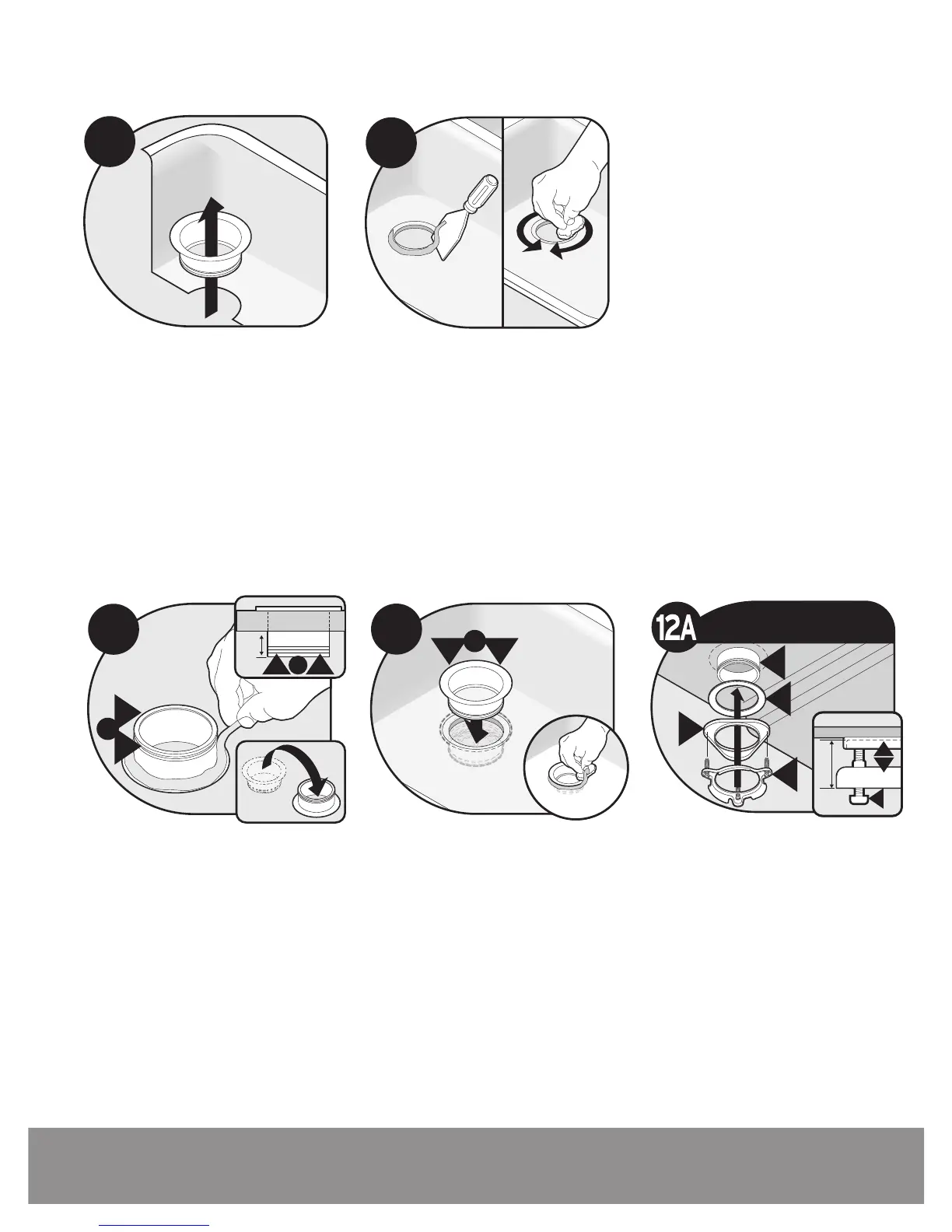 12A