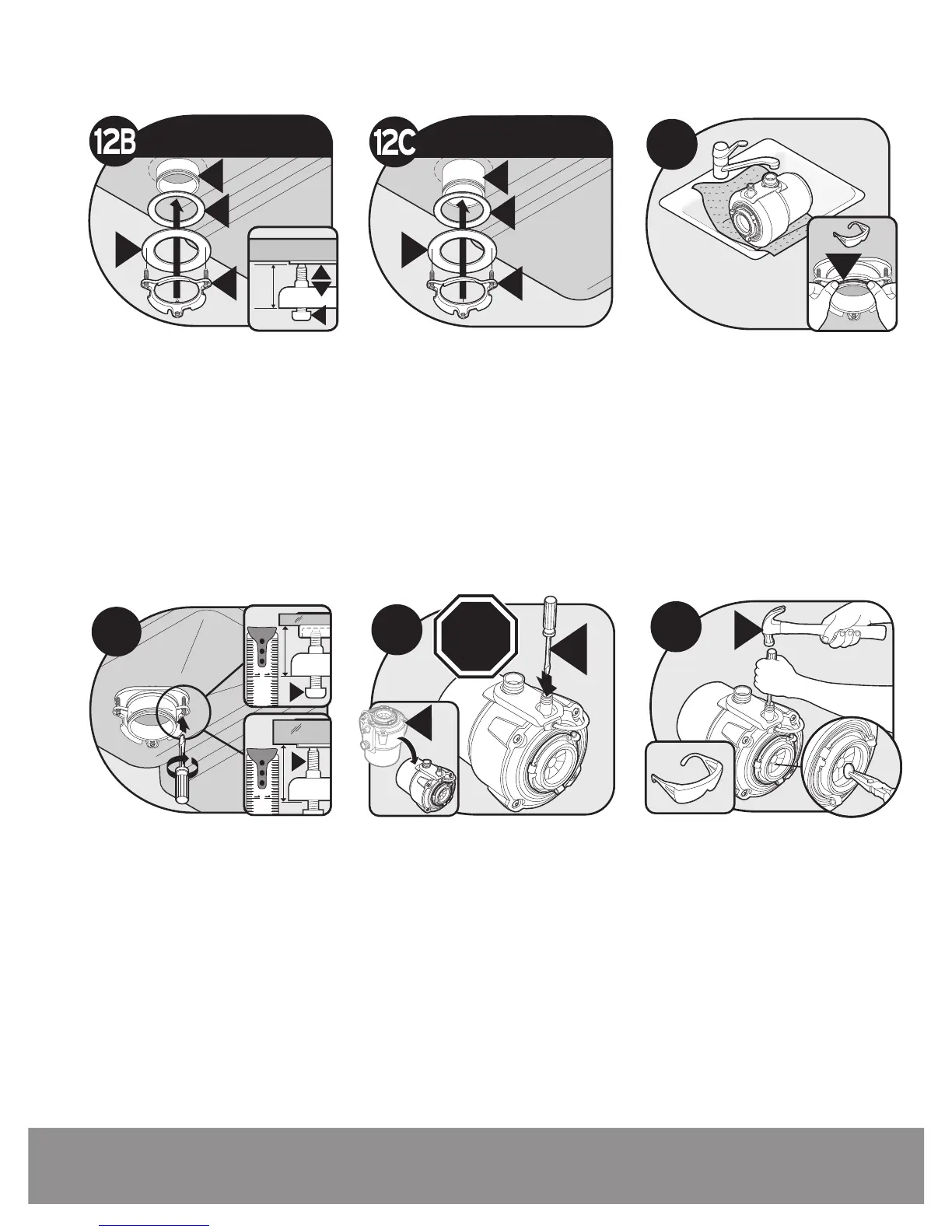 12B

12C