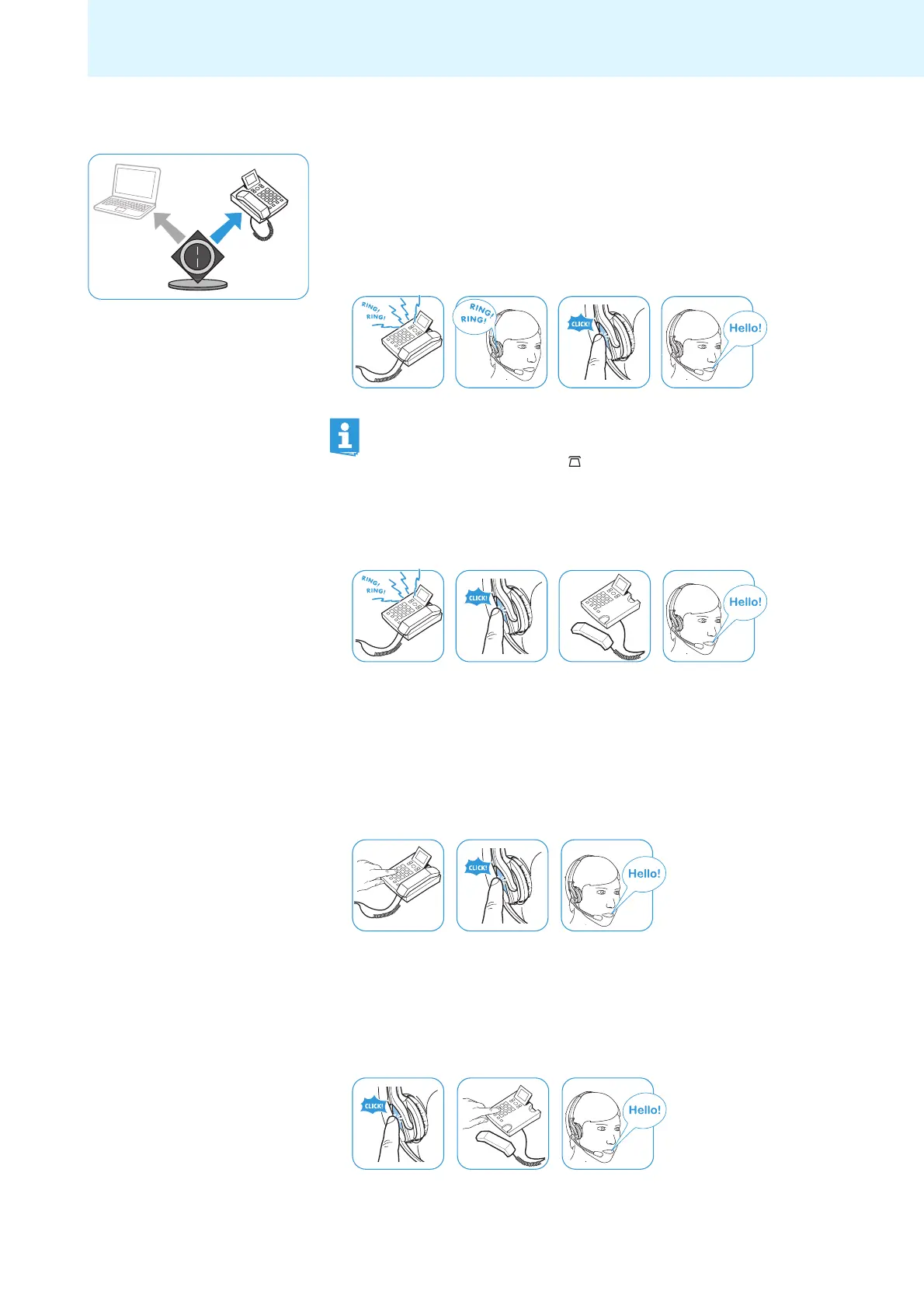 RING!
RING!

RING!
RING!

CLICK!

Hello!

RING!
RING!

CLICK!

Hello!

CLICK!

Hello!

CLICK!

Hello!