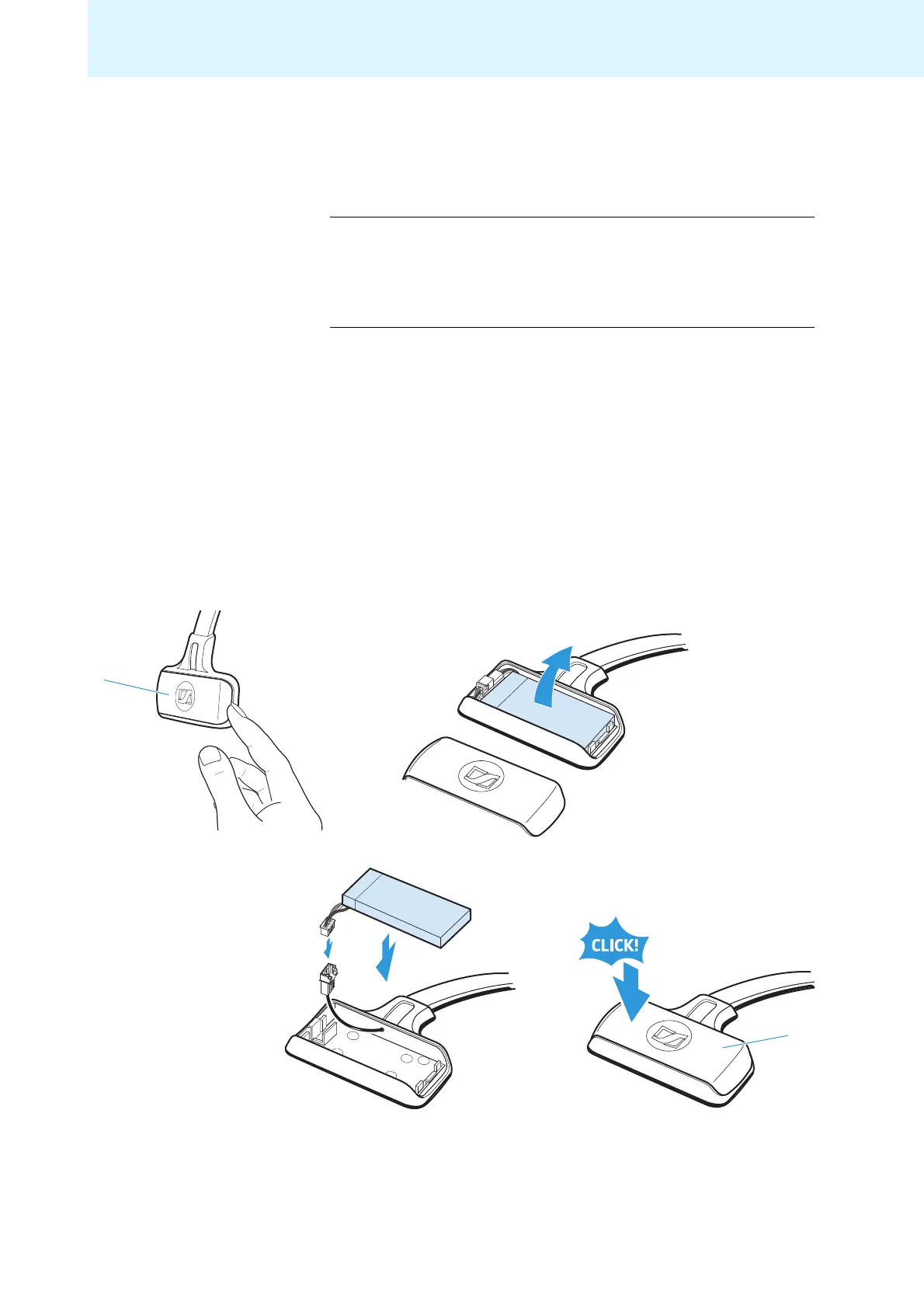 CLICK!