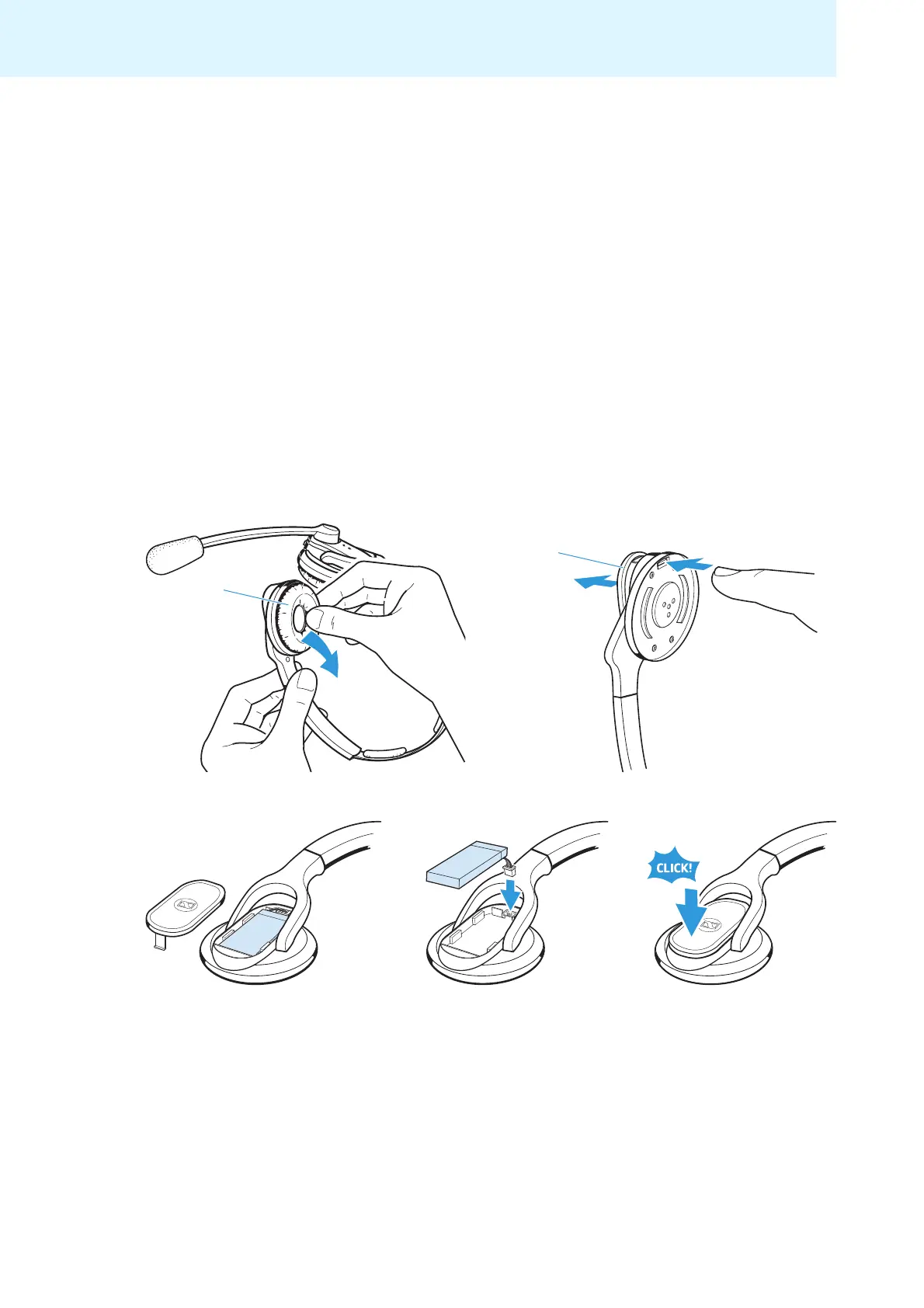 CLICK!